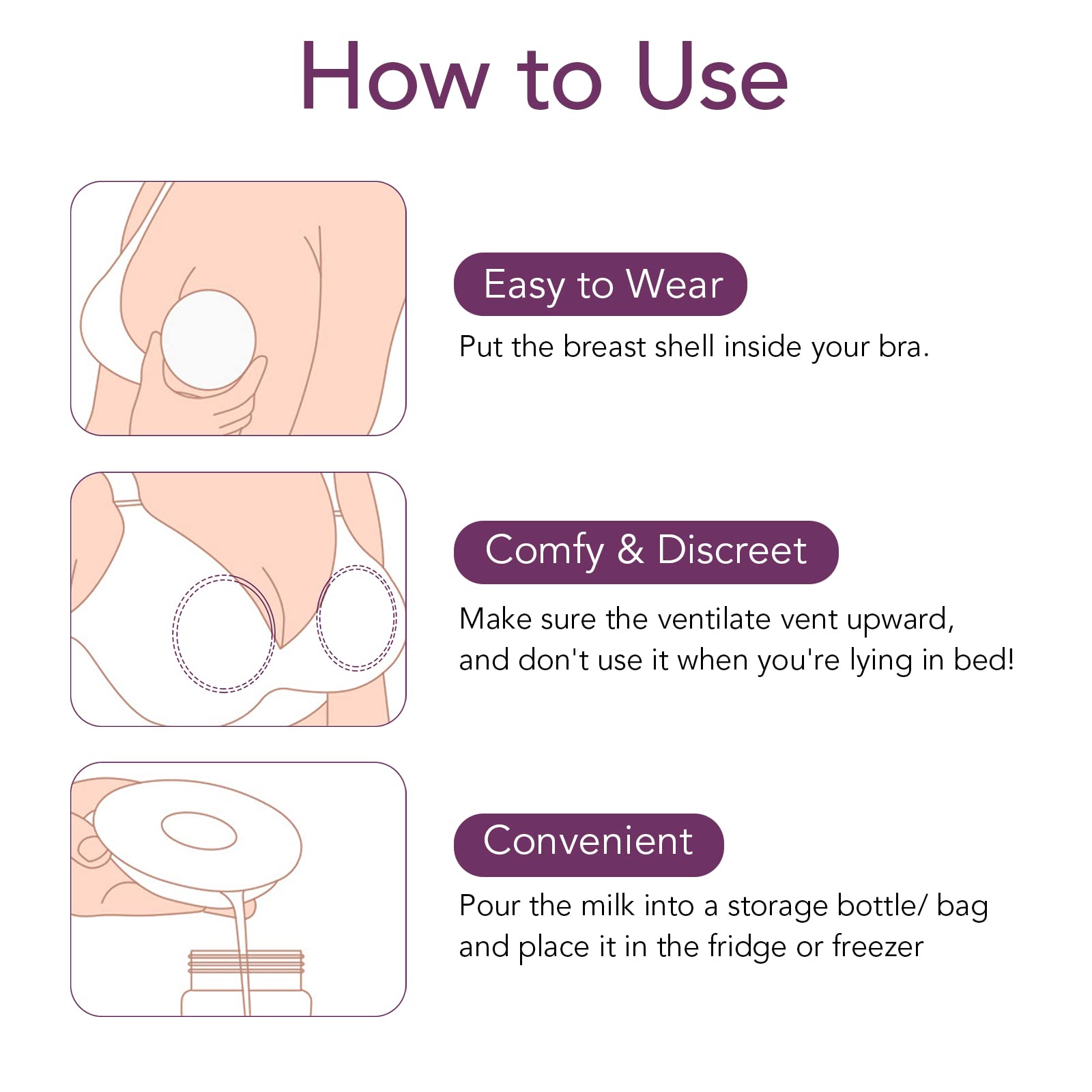 How to Use

Easy to Wear

Put the breast shell inside your bra.

Comfy & Discreet

Make sure the ventilate vent upward, and don't use it when you're lying in bed!

Convenient

Pour the milk into a storage bottle/ bag and place it in the fridge or freezer