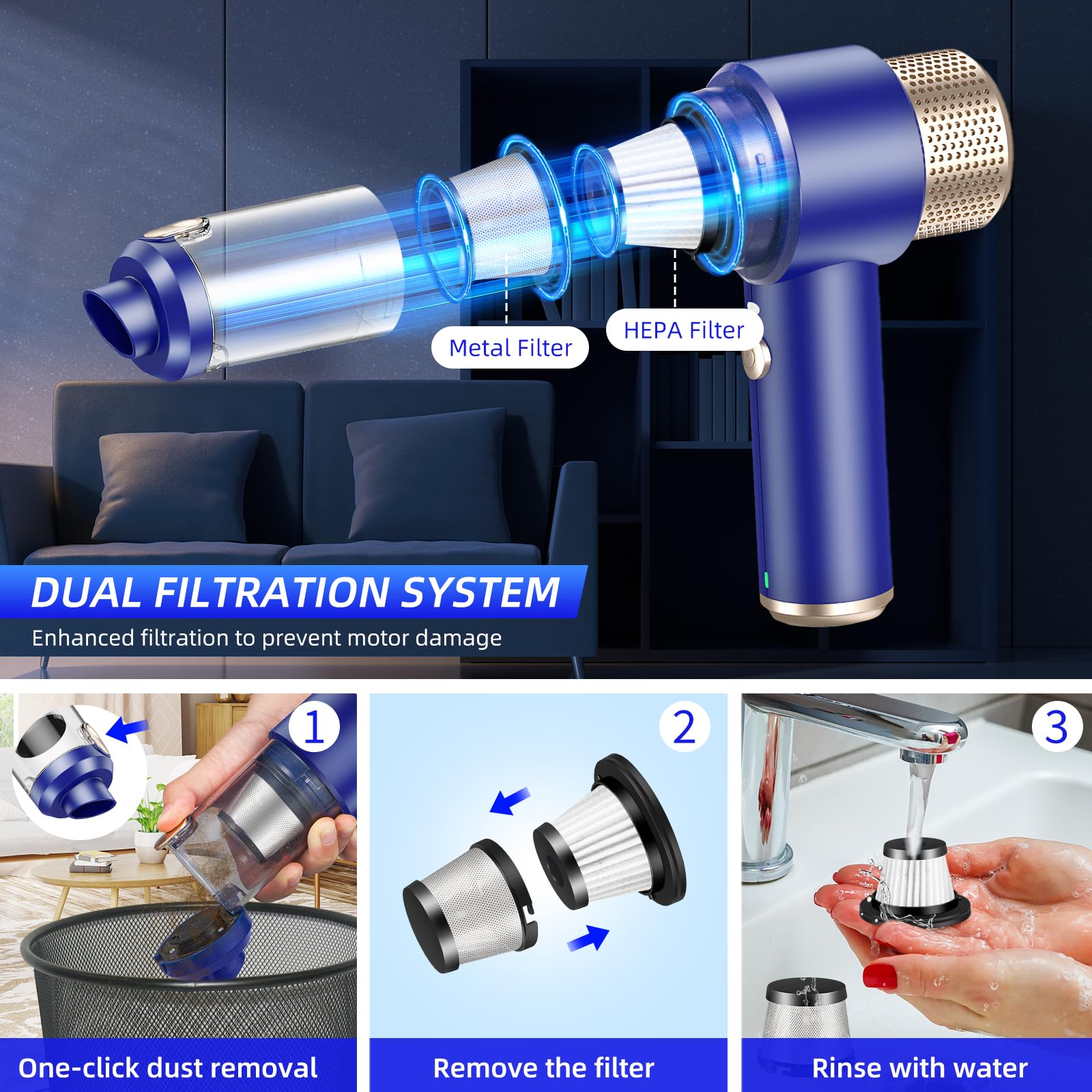 Metal Filter

HEPA Filter

DUAL FILTRATION SYSTEM

Enhanced filtration to prevent motor damage

1

One-click dust removal

2

Remove the filter

3

Rinse with water