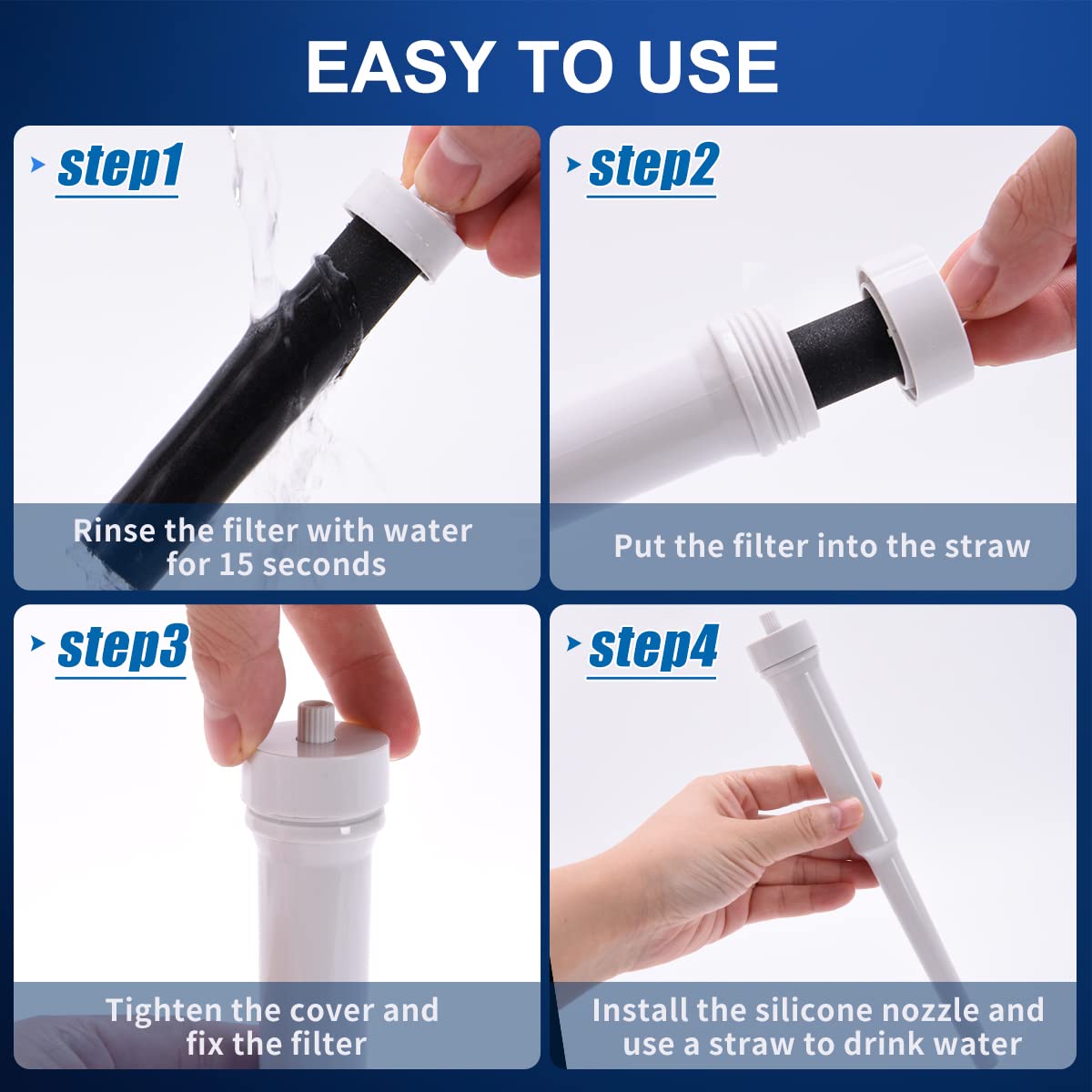 EASY TO USE

step1

Rinse the filter with water for 15 seconds

step2

Put the filter into the straw

step3

Tighten the cover and fix the filter

step4

Install the silicone nozzle and use a straw to drink water