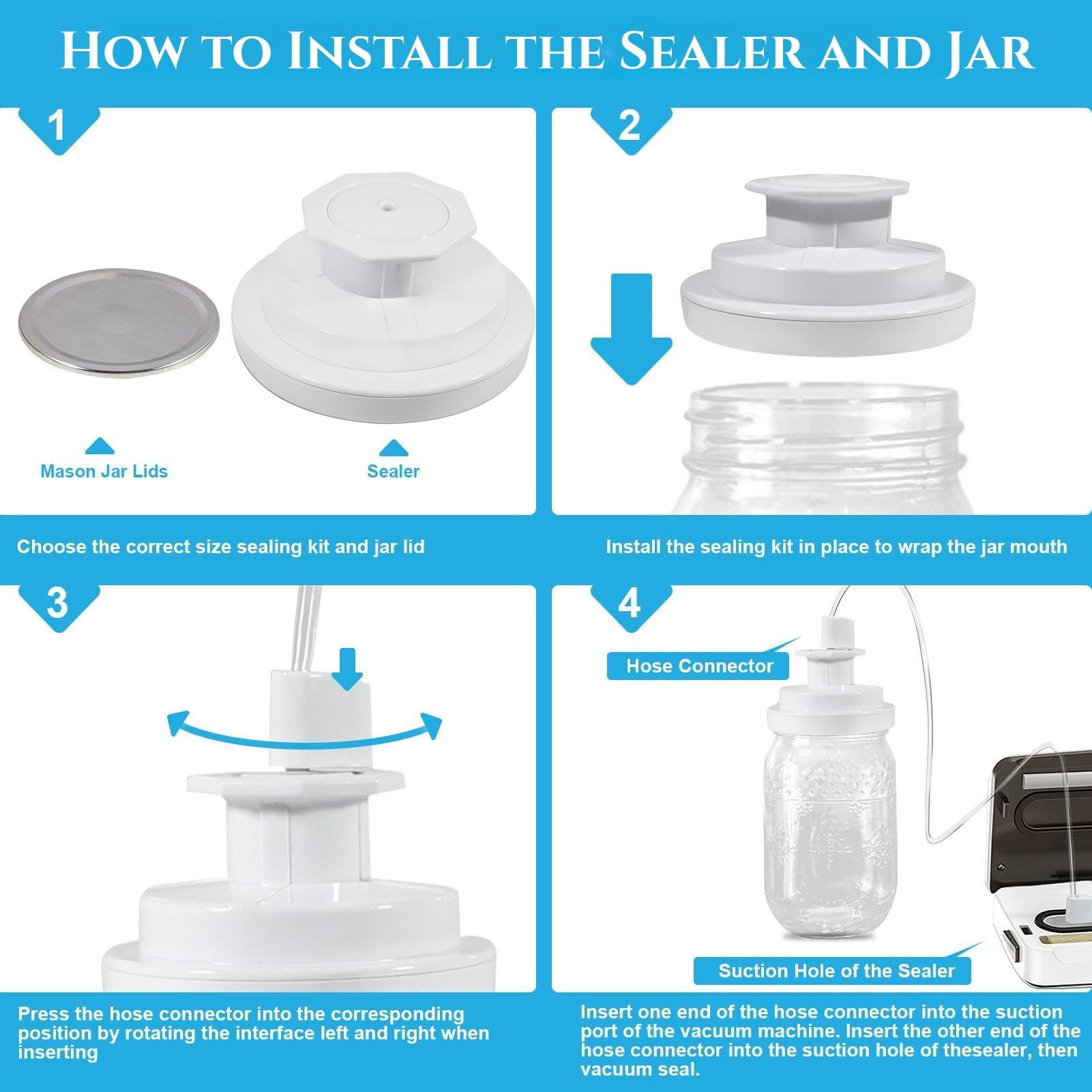 How to Install the Sealer and Jar

1

Mason Jar Lids

Sealer

Choose the correct size sealing kit and jar lid

2

Install the sealing kit in place to wrap the jar mouth

3

Press the hose connector into the corresponding position by rotating the interface left and right when inserting

4

Hose Connector

Suction Hole of the Sealer

Insert one end of the hose connector into the suction port of the vacuum machine. Insert the other end of the hose connector into the suction hole of thesealer, then vacuum seal.