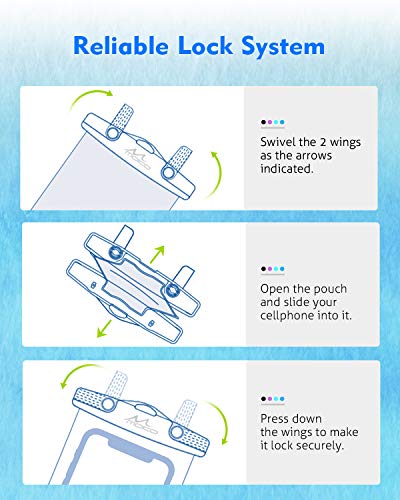 Reliable Lock System

MOCO

Swivel the 2 wings as the arrows indicated.

Open the pouch and slide your cellphone into it.

MOCO

Press down the wings to make it lock securely.