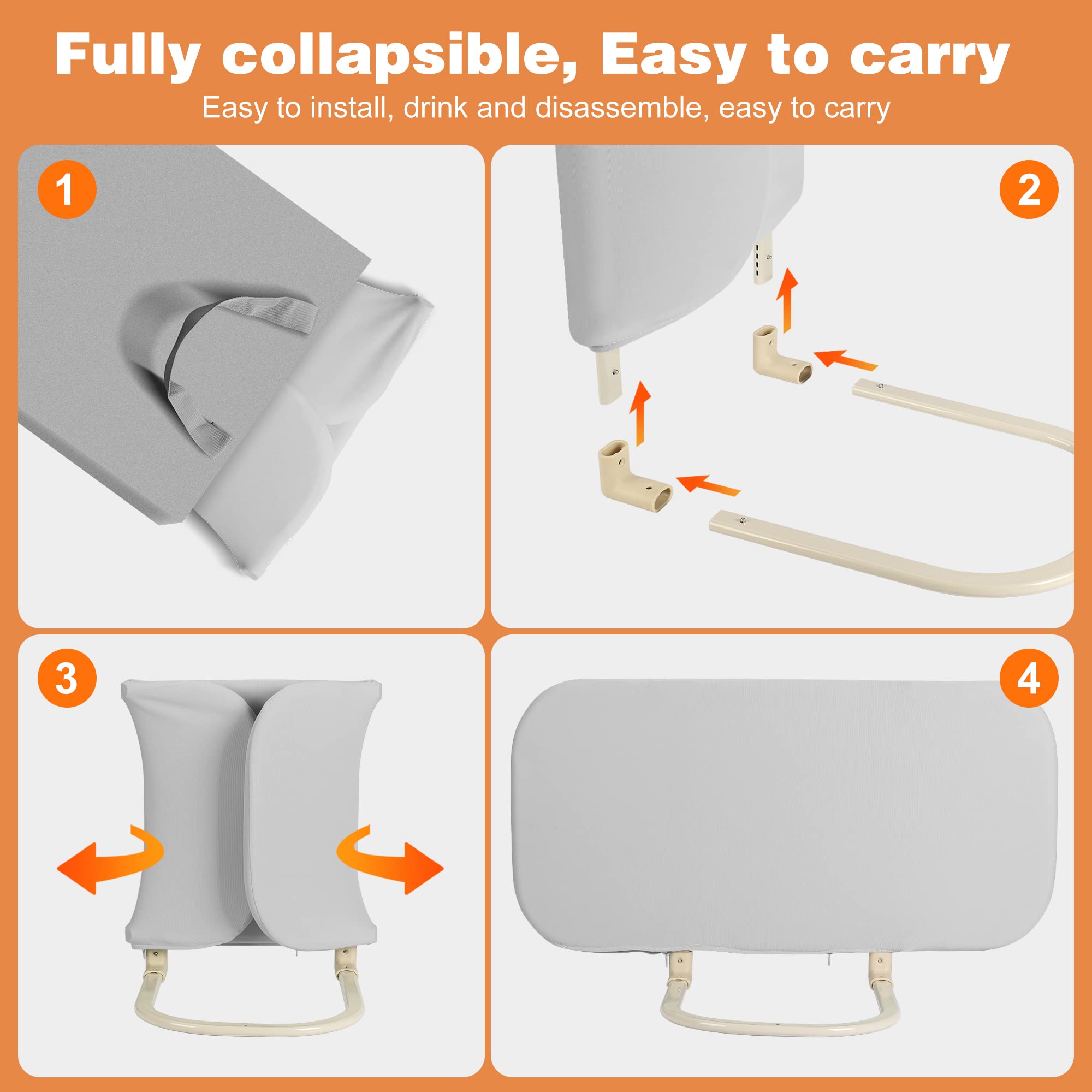 Fully collapsible, Easy to carry

Easy to install, drink and disassemble, easy to carry

1

2

3

4