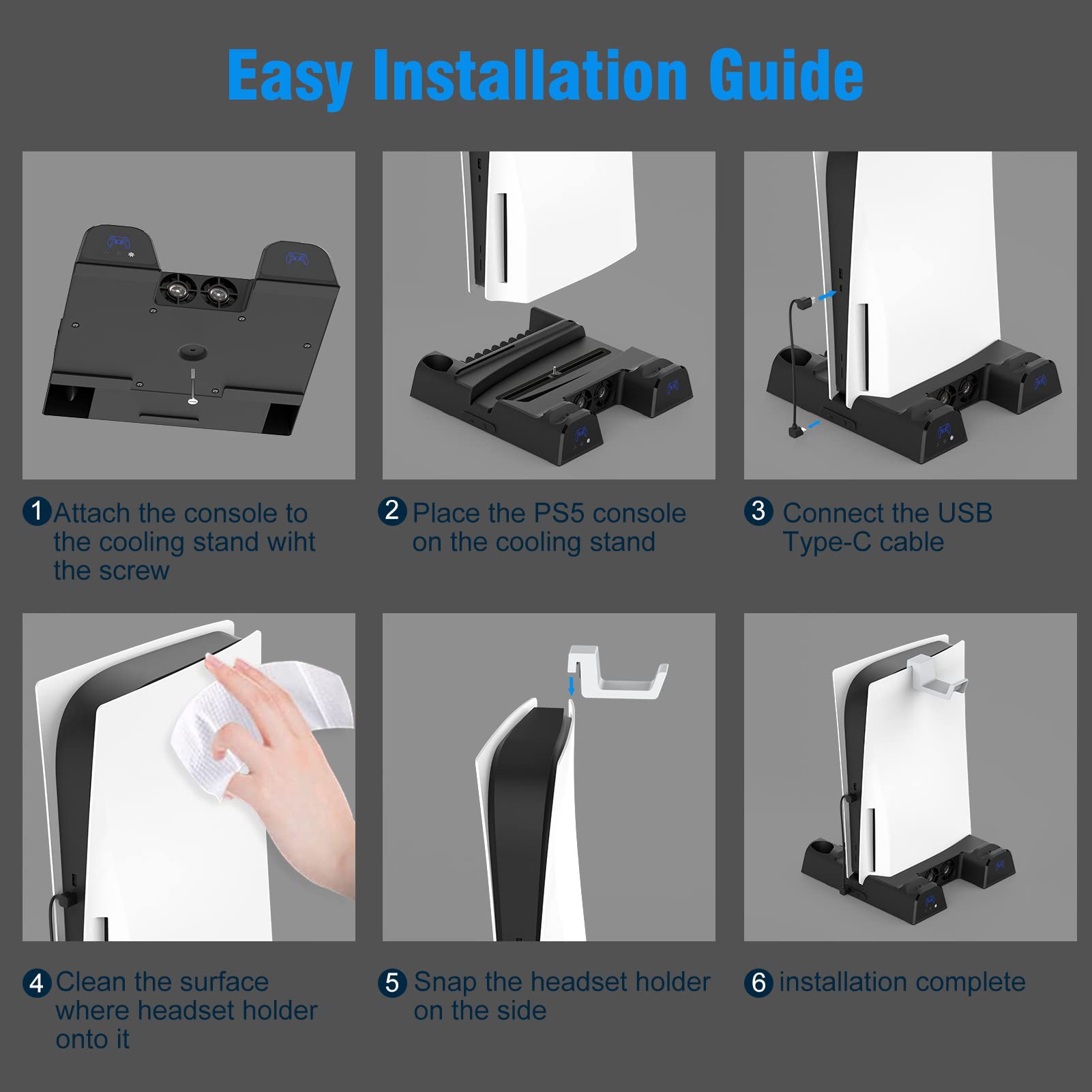 Easy Installation Guide

1 Attach the console to the cooling stand wiht the screw

2 Place the PS5 console on the cooling stand

3 Connect the USB Type-C cable

4 Clean the surface where headset holder onto it

5 Snap the headset holder on the side

6 installation complete