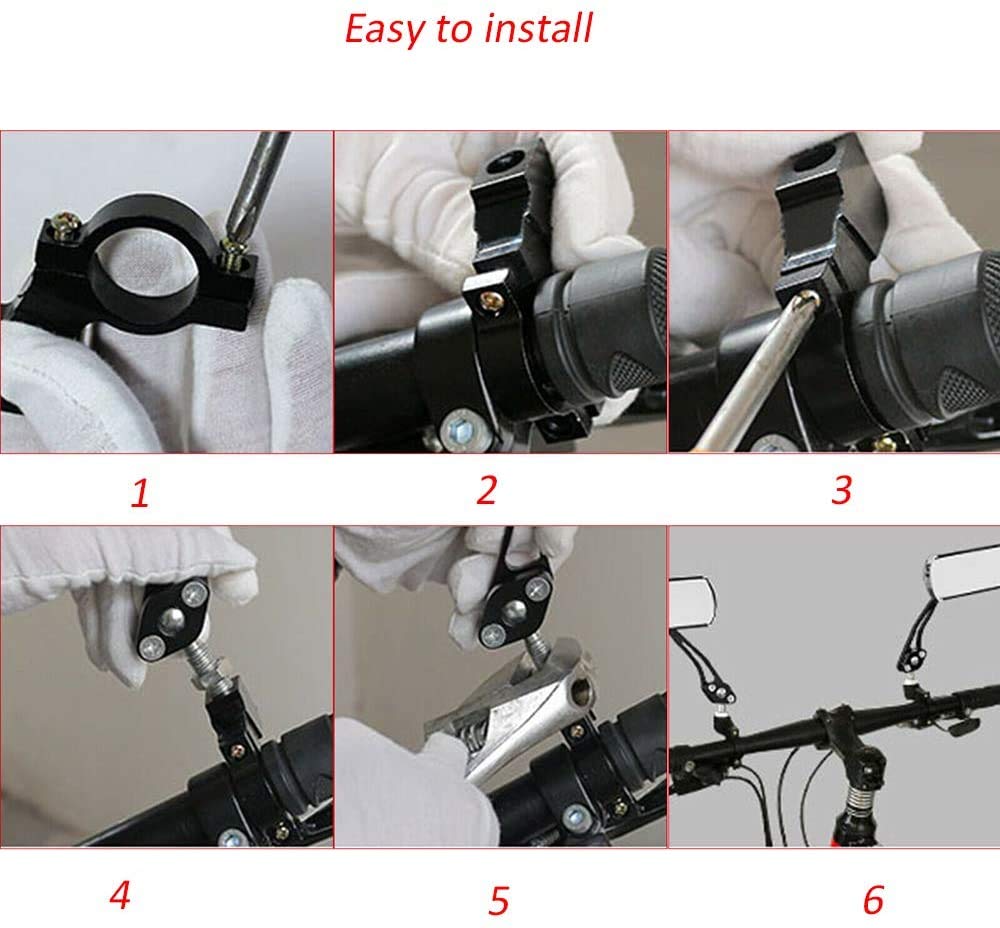 Easy to install

1

2

3

4

5

6