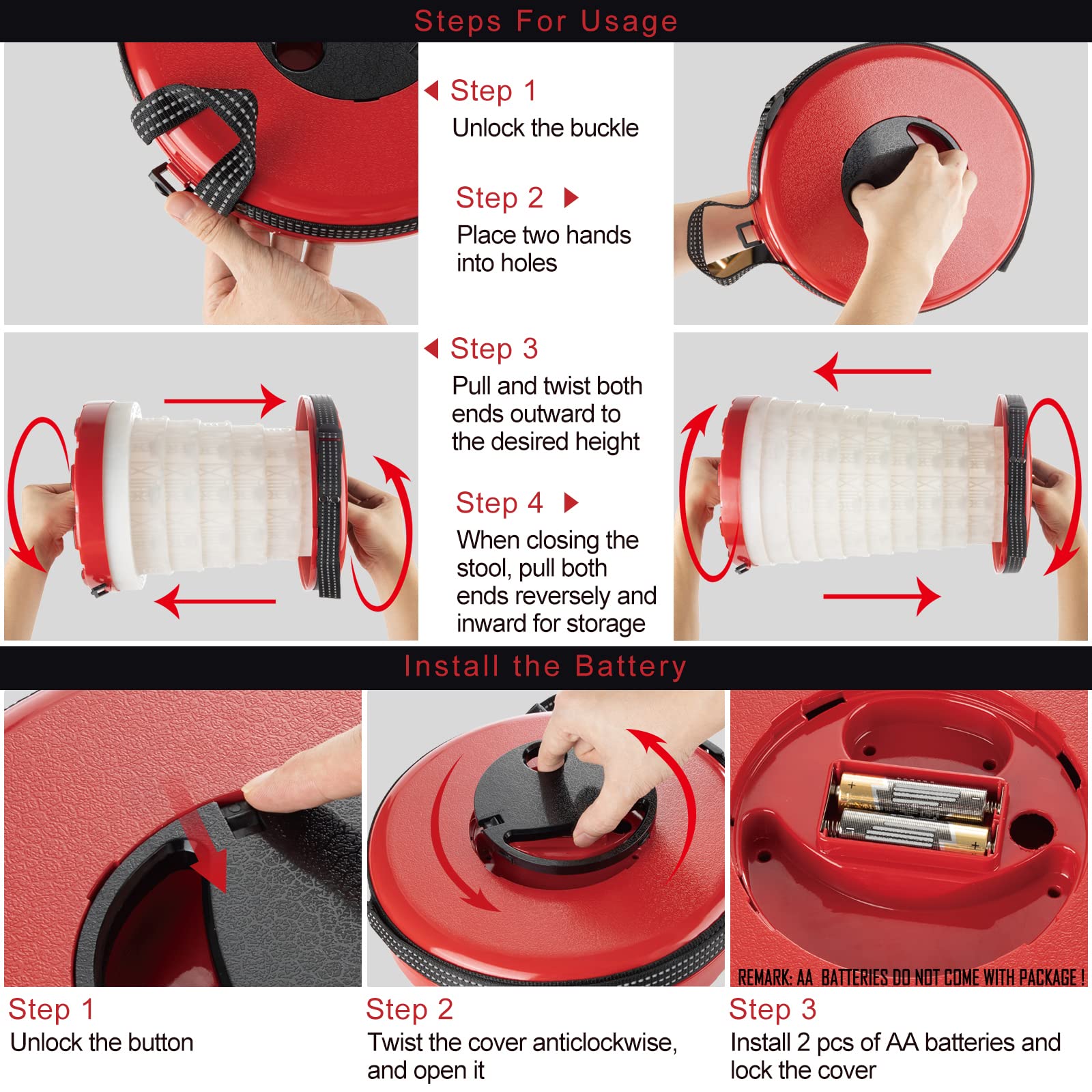 Steps For Usage

Step 1
Unlock the buckle

Step 2
Place two hands into holes

Step 3
Pull and twist both ends outward to the desired height

Step 4
When closing the stool, pull both ends reversely and inward for storage

Install the Battery

REMARK: AA BATTERIES DO NOT COME WITH PACKAGE !

Step 1
Unlock the button

Step 2
Twist the cover anticlockwise, and open it

Step 3
Install 2 pcs of AA batteries and lock the cover