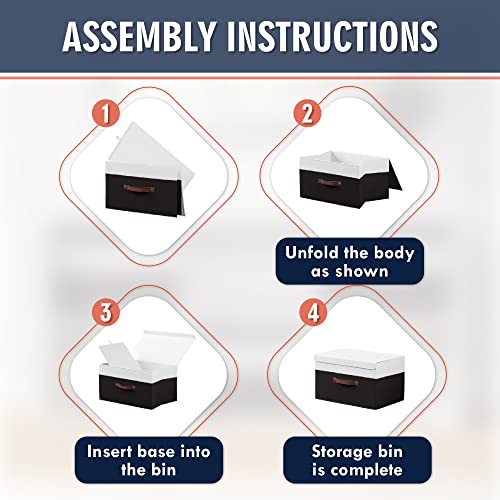 ASSEMBLY INSTRUCTIONS

1

2

Unfold the body as shown

3

Insert base into the bin

4

Storage bin is complete