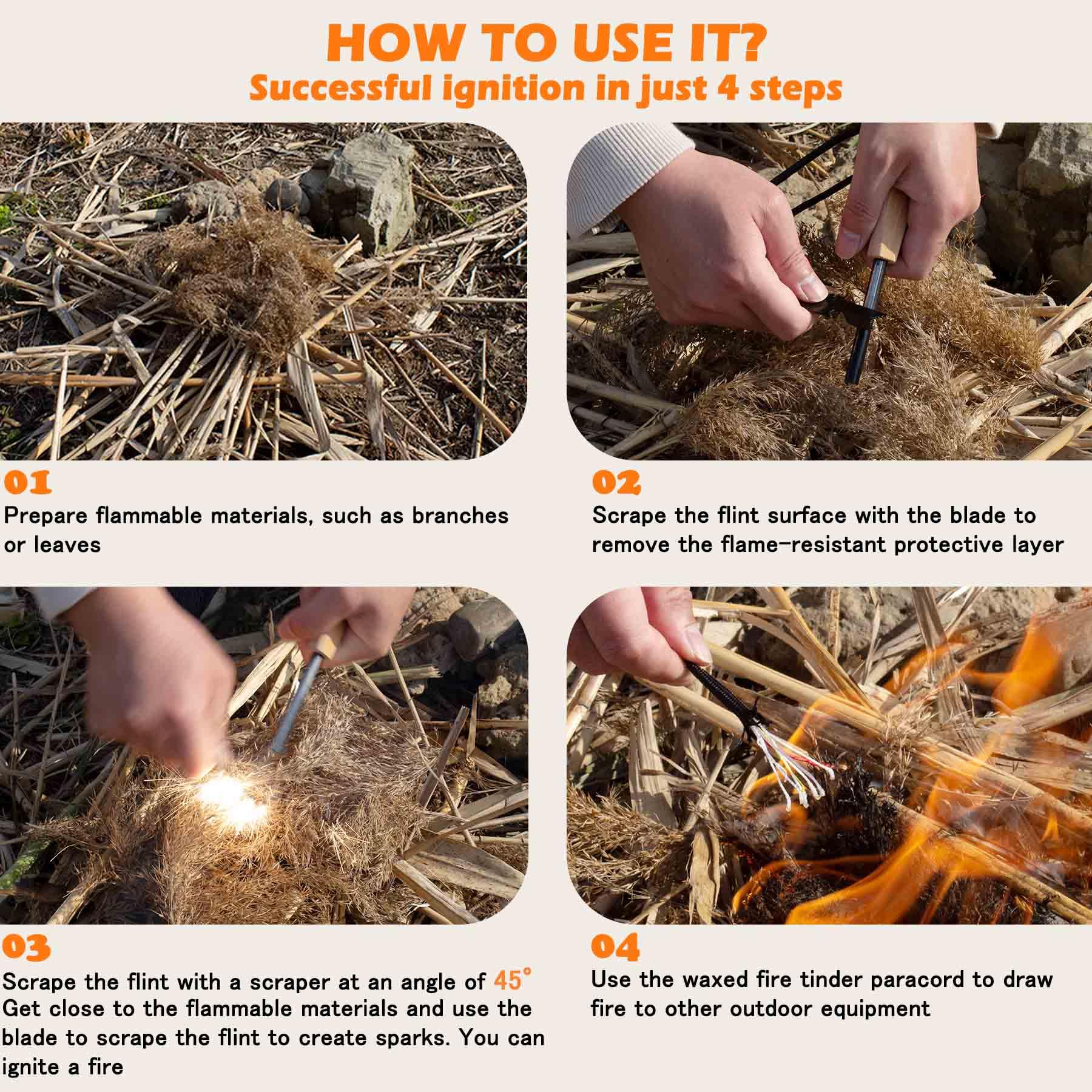 HOW TO USE IT?
Successful ignition in just 4 steps

01
Prepare flammable materials, such as branches or leaves

02
Scrape the flint surface with the blade to remove the flame-resistant protective layer

03
Scrape the flint with a scraper at an angle of 45°
Get close to the flammable materials and use the blade to scrape the flint to create sparks. You can ignite a fire

04
Use the waxed fire tinder paracord to draw fire to other outdoor equipment