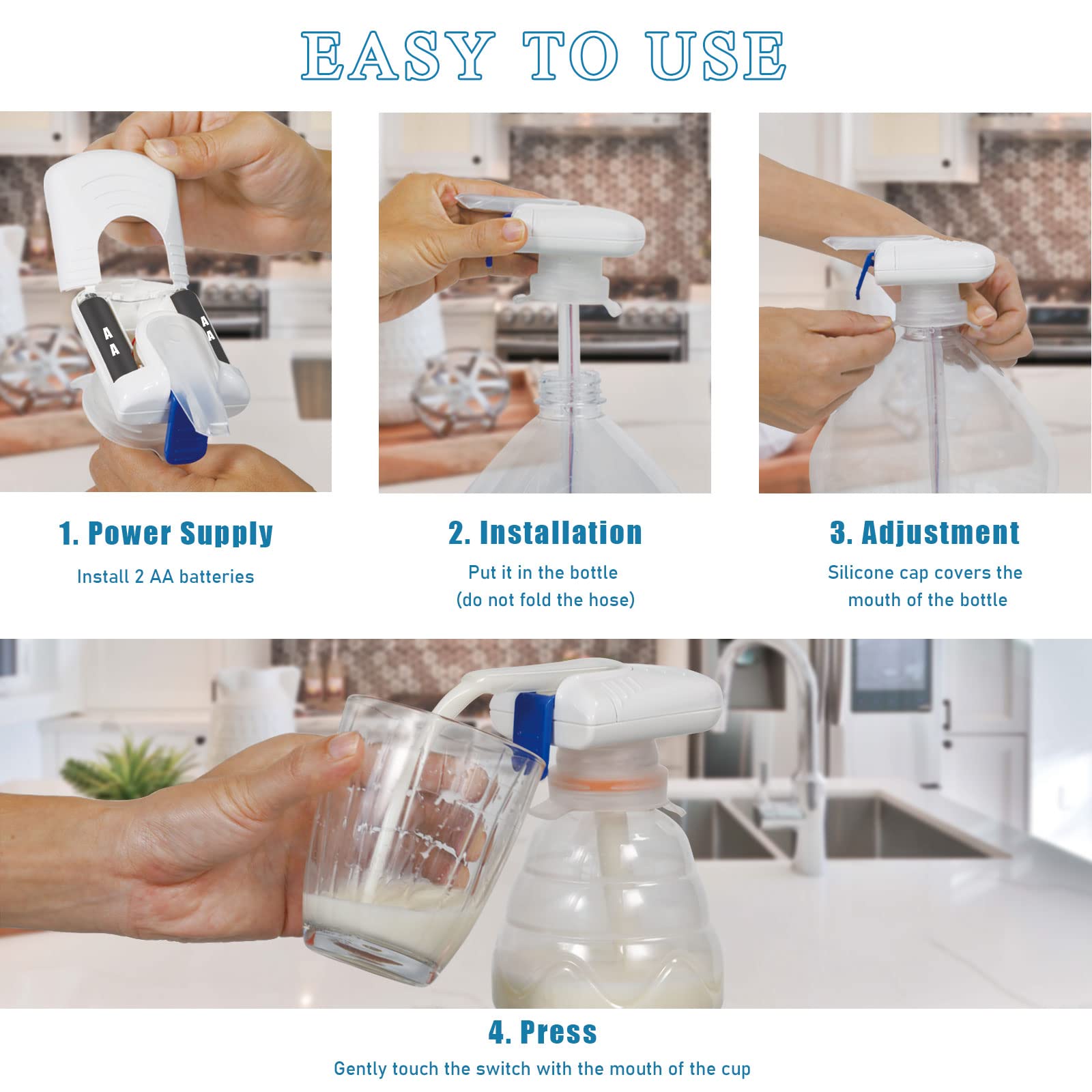 EASY TO USE

AA

AA

1. Power Supply

Install 2 AA batteries

2. Installation

Put it in the bottle (do not fold the hose)

3. Adjustment

Silicone cap covers the mouth of the bottle

4. Press

Gently touch the switch with the mouth of the cup