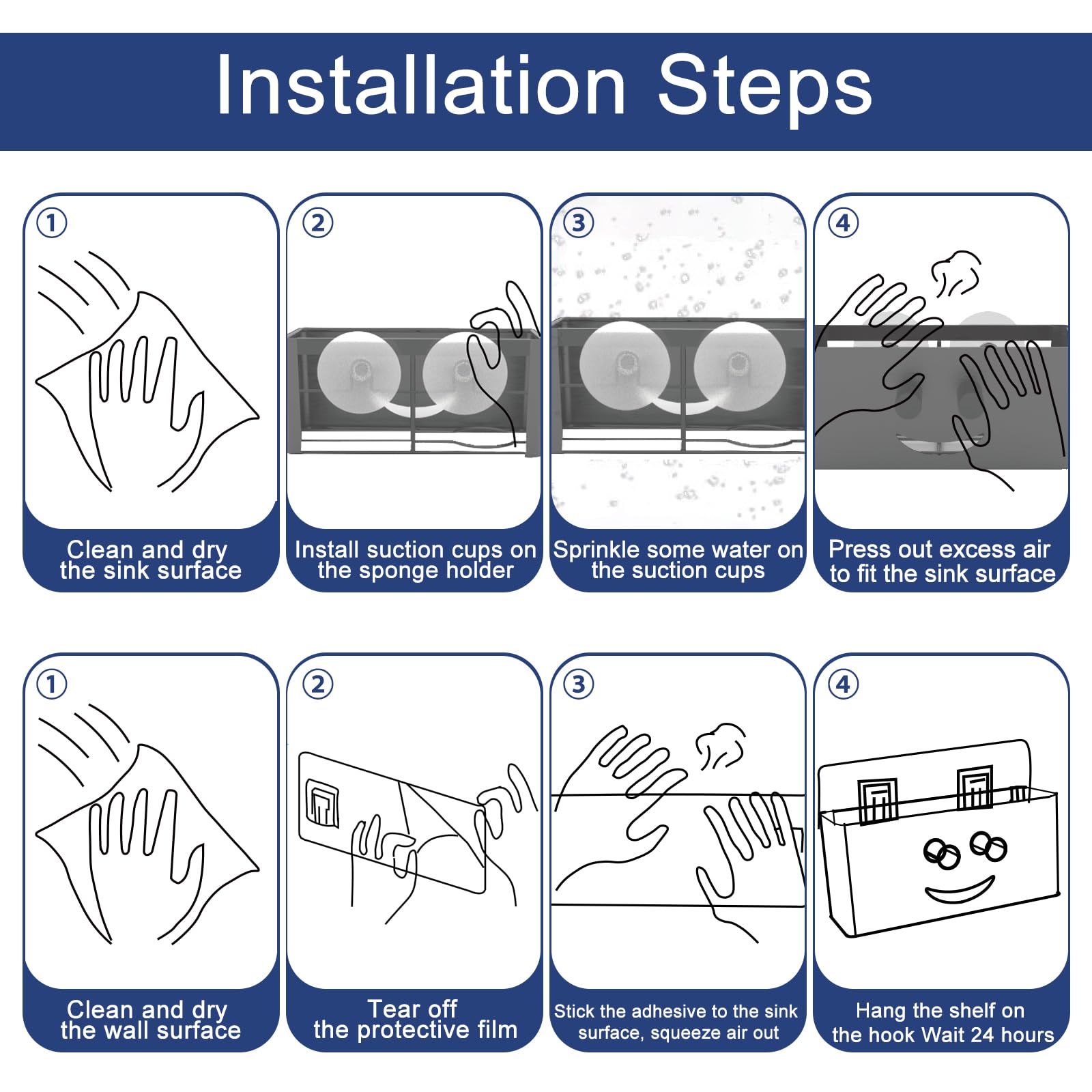 Installation Steps

①
Clean and dry the sink surface

②
Install suction cups on the sponge holder

③
Sprinkle some water on the suction cups

④
Press out excess air to fit the sink surface

①
Clean and dry the wall surface

②
Tear off the protective film

③
Stick the adhesive to the sink surface, squeeze air out

④
Hang the shelf on the hook Wait 24 hours