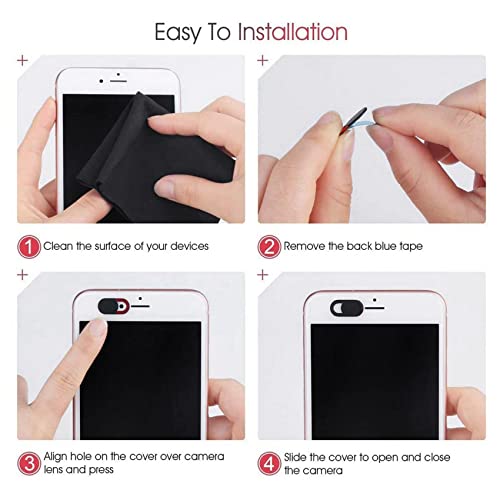 Easy To Installation

+

1 Clean the surface of your devices

+

2 Remove the back blue tape

+

3 Align hole on the cover over camera lens and press

+

4 Slide the cover to open and close the camera