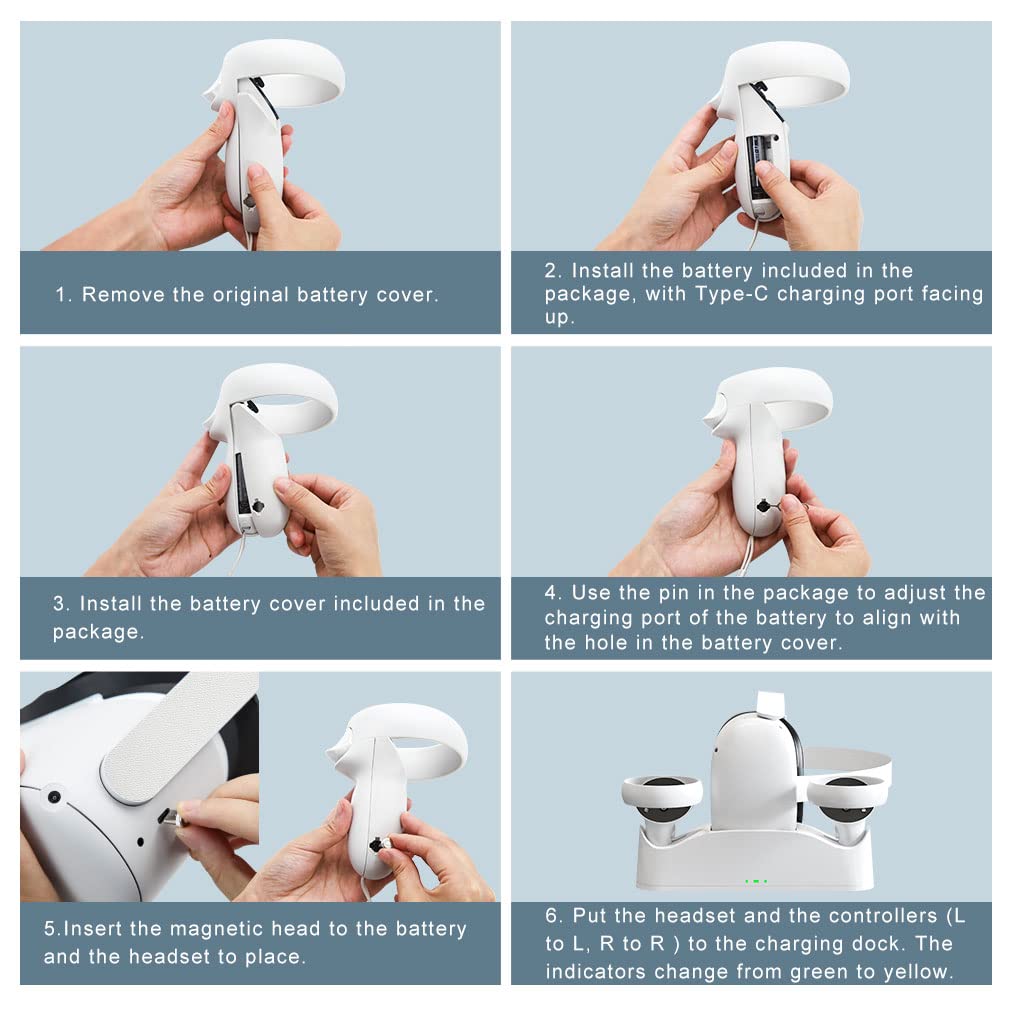 1. Remove the original battery cover.

2. Install the battery included in the package, with Type-C charging port facing up.

3. Install the battery cover included in the package.

4. Use the pin in the package to adjust the charging port of the battery to align with the hole in the battery cover.

5.Insert the magnetic head to the battery and the headset to place.

6. Put the headset and the controllers (L to L, R to R ) to the charging dock. The indicators change from green to yellow.