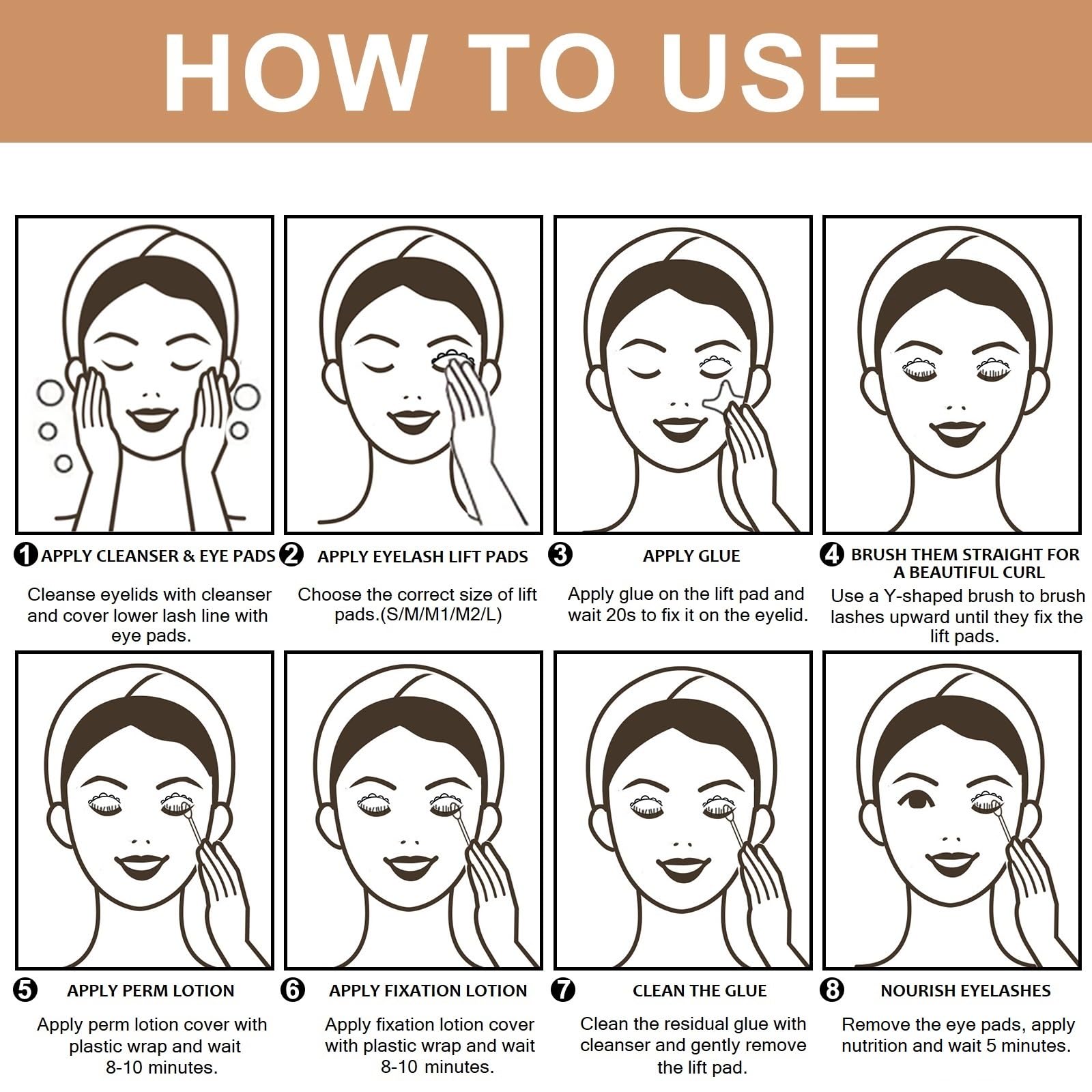 HOW TO USE

1 APPLY CLEANSER & EYE PADS

Cleanse eyelids with cleanser and cover lower lash line with eye pads.

2 APPLY EYELASH LIFT PADS

Choose the correct size of lift pads.(S/M/M1/M2/L)

3 APPLY GLUE

Apply glue on the lift pad and wait 20s to fix it on the eyelid.

4 BRUSH THEM STRAIGHT FOR A BEAUTIFUL CURL

Use a Y-shaped brush to brush lashes upward until they fix the lift pads.

5 APPLY PERM LOTION

Apply perm lotion cover with plastic wrap and wait 8-10 minutes.

6 APPLY FIXATION LOTION

Apply fixation lotion cover with plastic wrap and wait 8-10 minutes.

7 CLEAN THE GLUE

Clean the residual glue with cleanser and gently remove the lift pad.

8 NOURISH EYELASHES

Remove the eye pads, apply nutrition and wait 5 minutes.