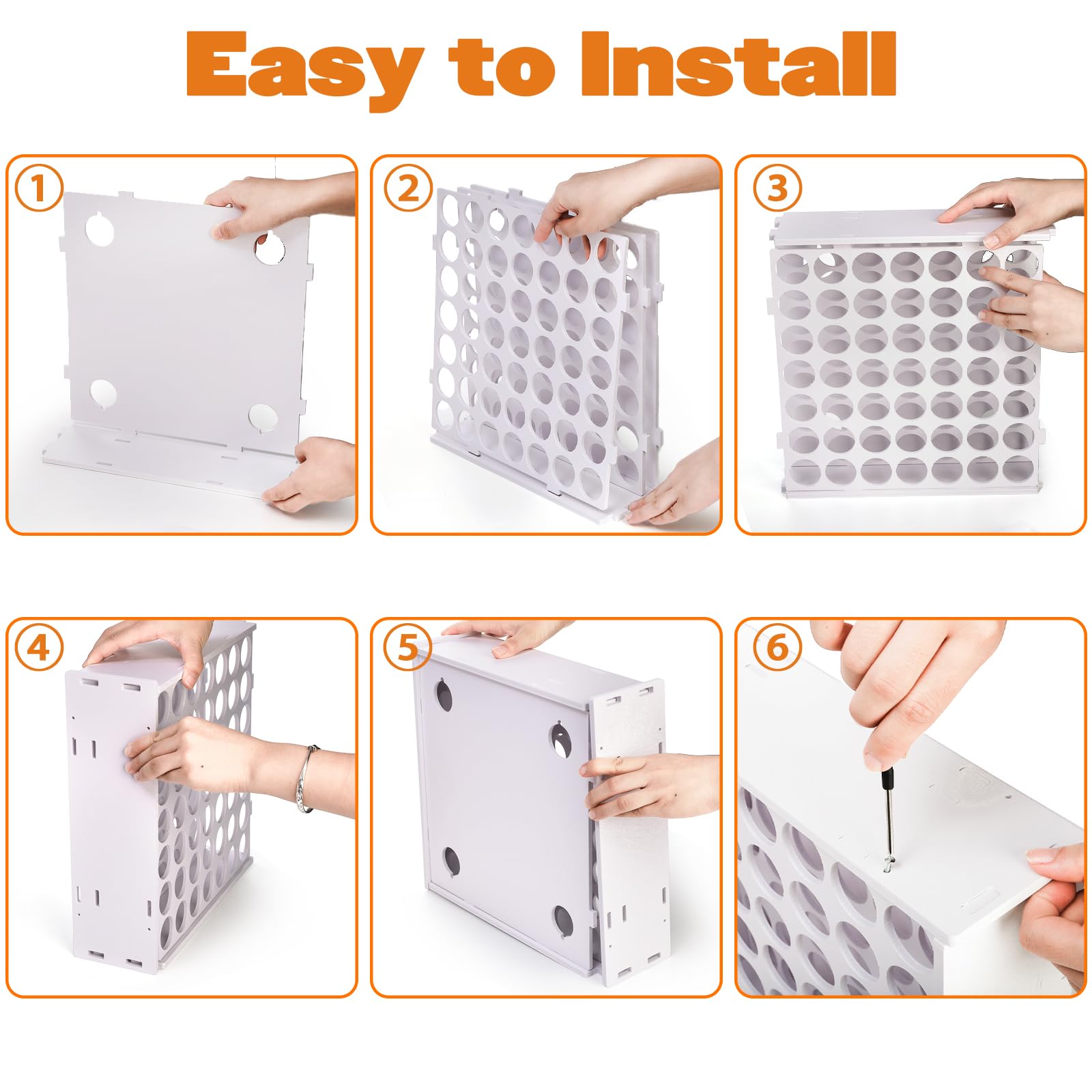 Easy to Install

1

2

3

4

5

6