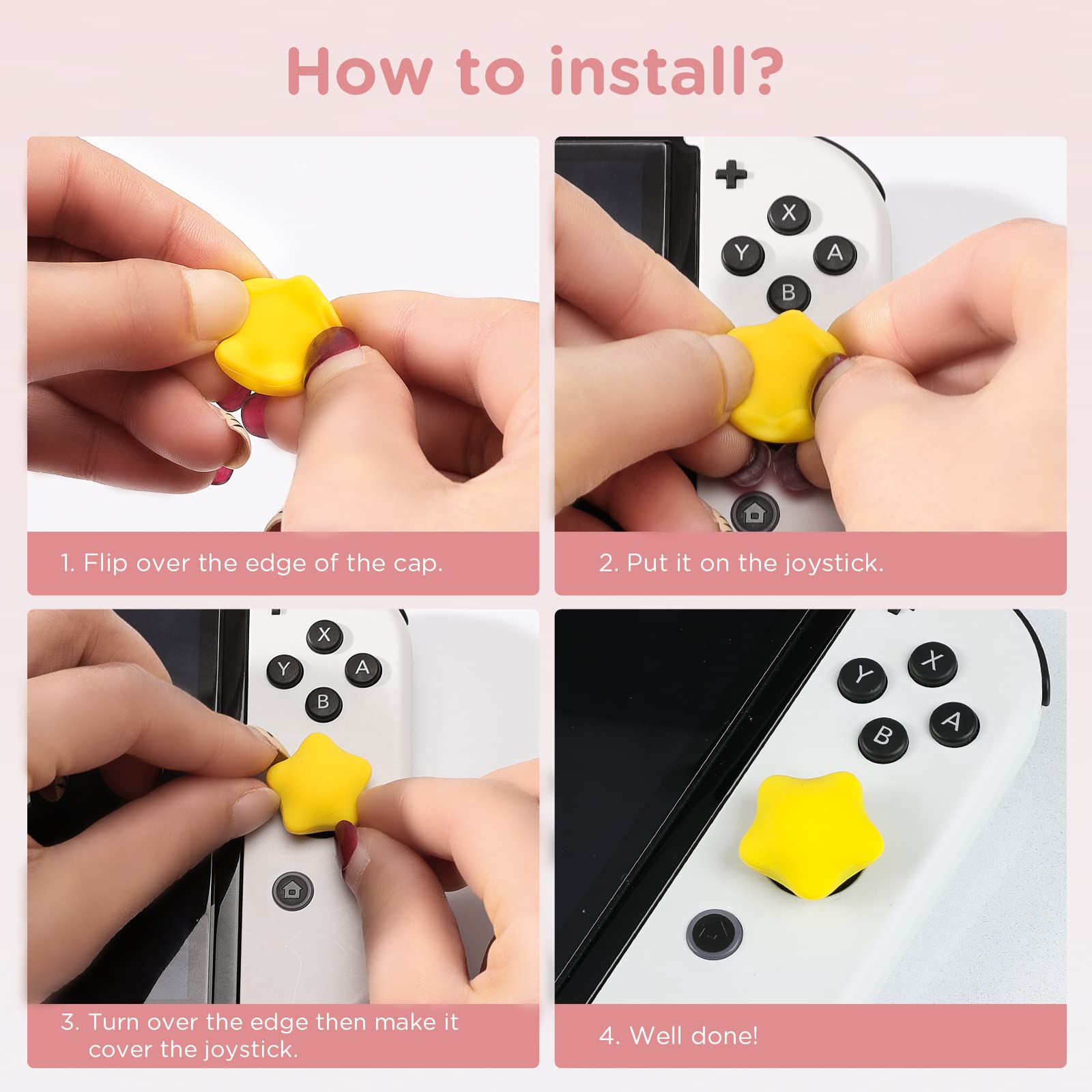 How to install?

X
Y
A
B

1. Flip over the edge of the cap.

2. Put it on the joystick.

X
Y
A
B

X
Y
A
B

3. Turn over the edge then make it cover the joystick.

4. Well done!