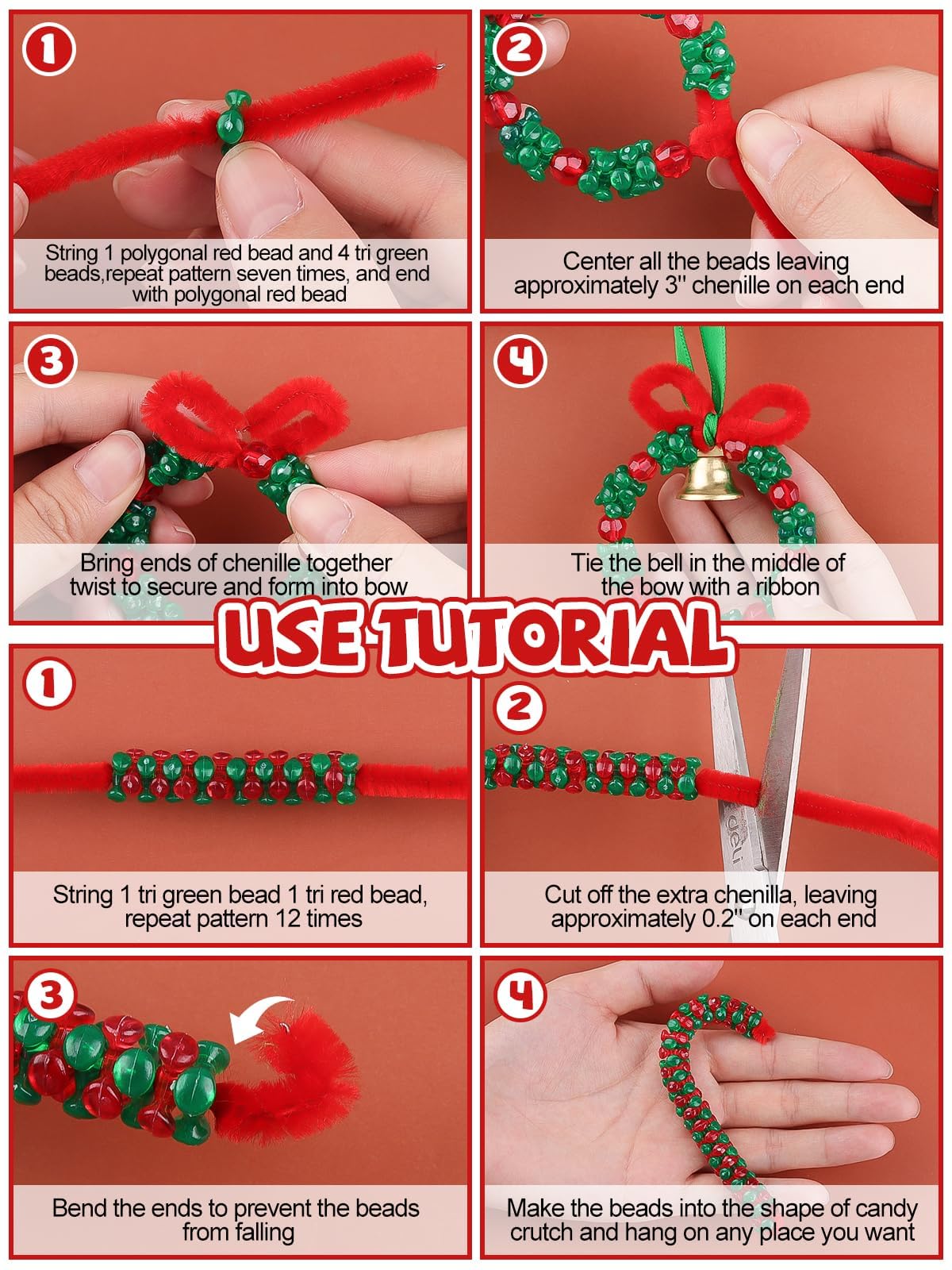 1

String 1 polygonal red bead and 4 tri green beads,repeat pattern seven times, and end with polygonal red bead

2

Center all the beads leaving approximately 3'' chenille on each end

3

Bring ends of chenille together twist to secure and form into bow

4

Tie the bell in the middle of the bow with a ribbon

USE TUTORIAL

1

String 1 tri green bead 1 tri red bead, repeat pattern 12 times

2

deli

Cut off the extra chenilla, leaving approximately 0.2'' on each end

3

Bend the ends to prevent the beads from falling

4

Make the beads into the shape of candy crutch and hang on any place you want