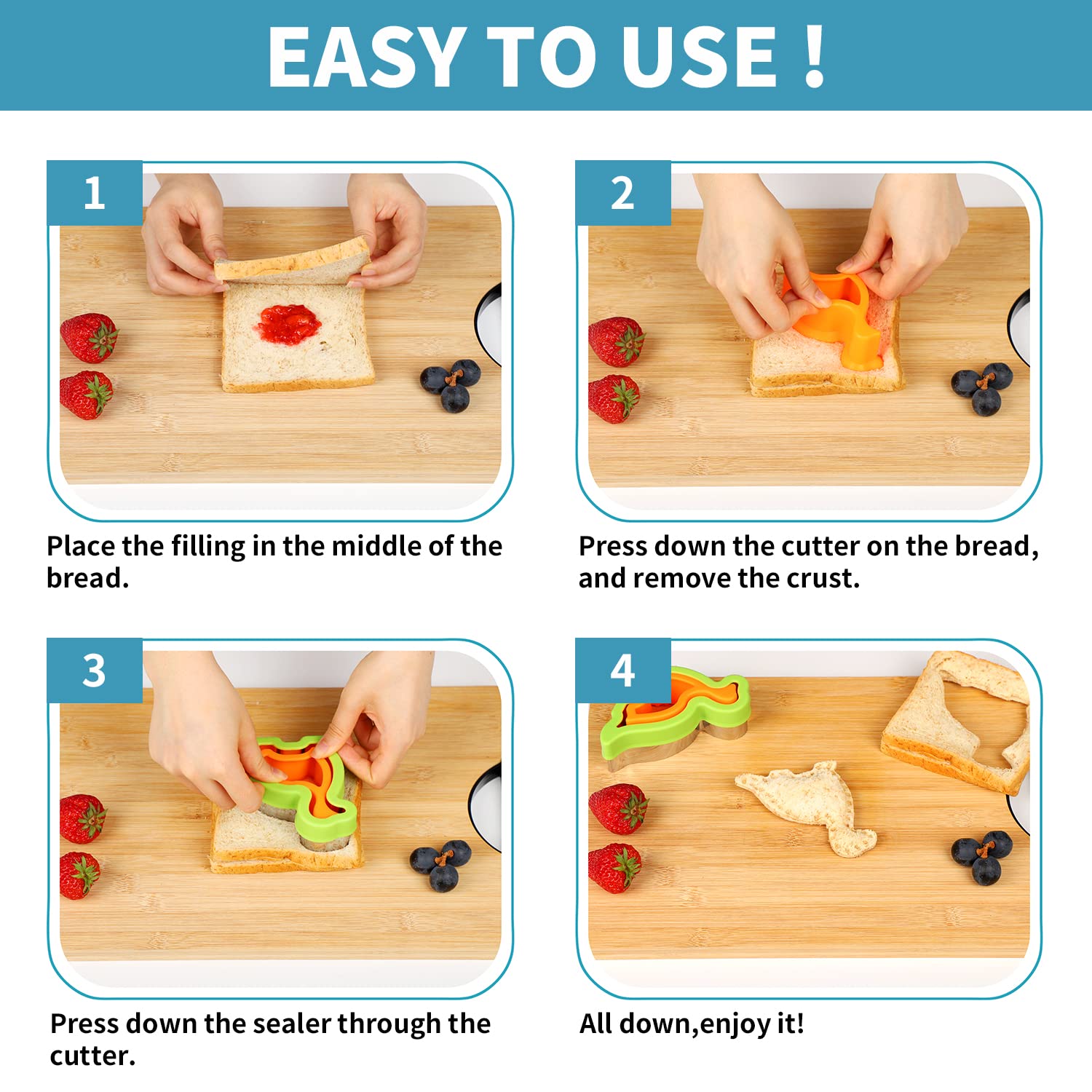 EASY TO USE !

1

Place the filling in the middle of the bread.

2

Press down the cutter on the bread, and remove the crust.

3

Press down the sealer through the cutter.

4

All down,enjoy it!