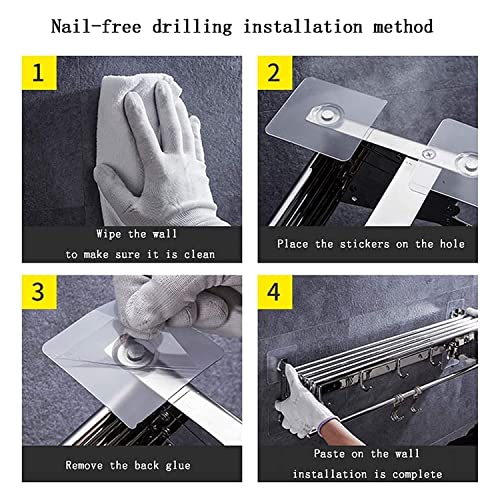 Nail-free drilling installation method

1

Wipe the wall
to make sure it is clean

2

Place the stickers on the hole

3

Remove the back glue

4

Paste on the wall
installation is complete