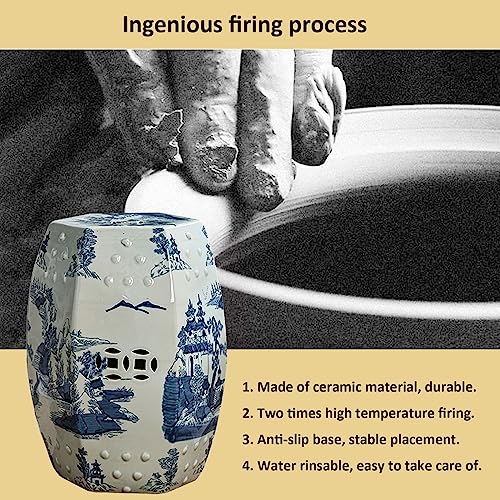 Ingenious firing process

1. Made of ceramic material, durable.

2. Two times high temperature firing.

3. Anti-slip base, stable placement.

4. Water rinsable, easy to take care of.