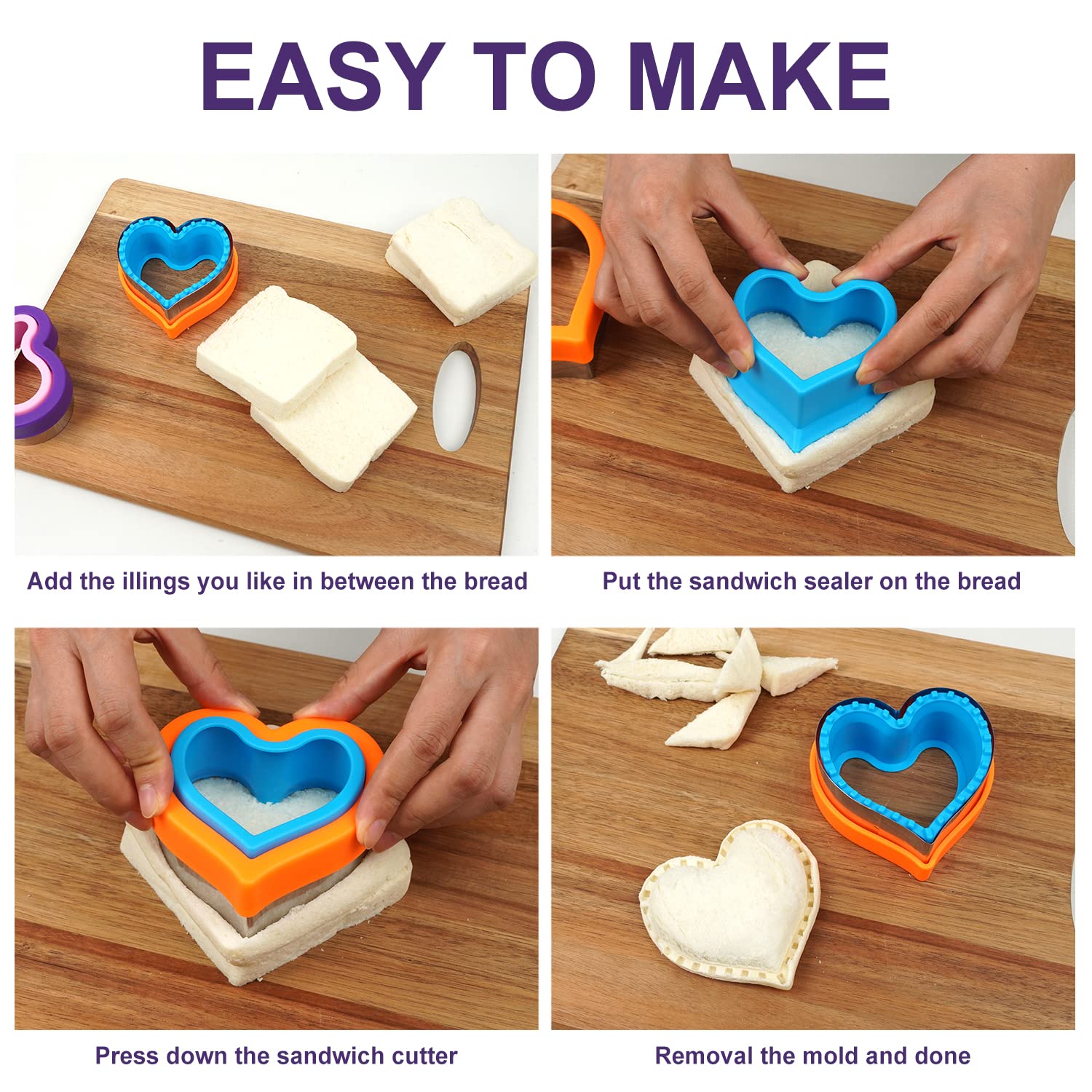 EASY TO MAKE

Add the illings you like in between the bread

Put the sandwich sealer on the bread

Press down the sandwich cutter

Removal the mold and done