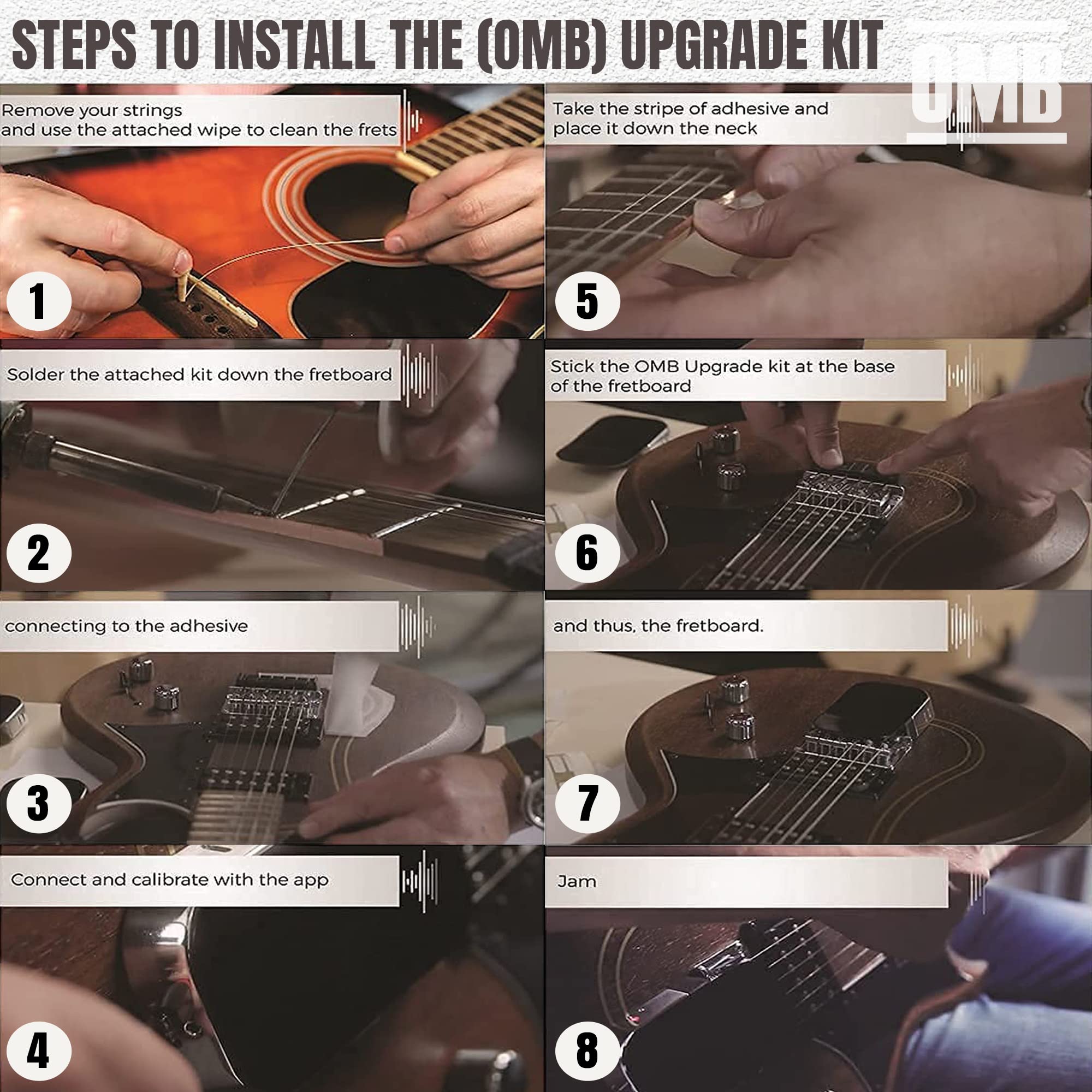 STEPS TO INSTALL THE (OMB) UPGRADE KIT

OMB

Remove your strings and use the attached wipe to clean the frets

1

Solder the attached kit down the fretboard

2

connecting to the adhesive

3

Connect and calibrate with the app

4

Take the stripe of adhesive and place it down the neck

5

Stick the OMB Upgrade kit at the base of the fretboard

6

and thus, the fretboard.

7

Jam

8