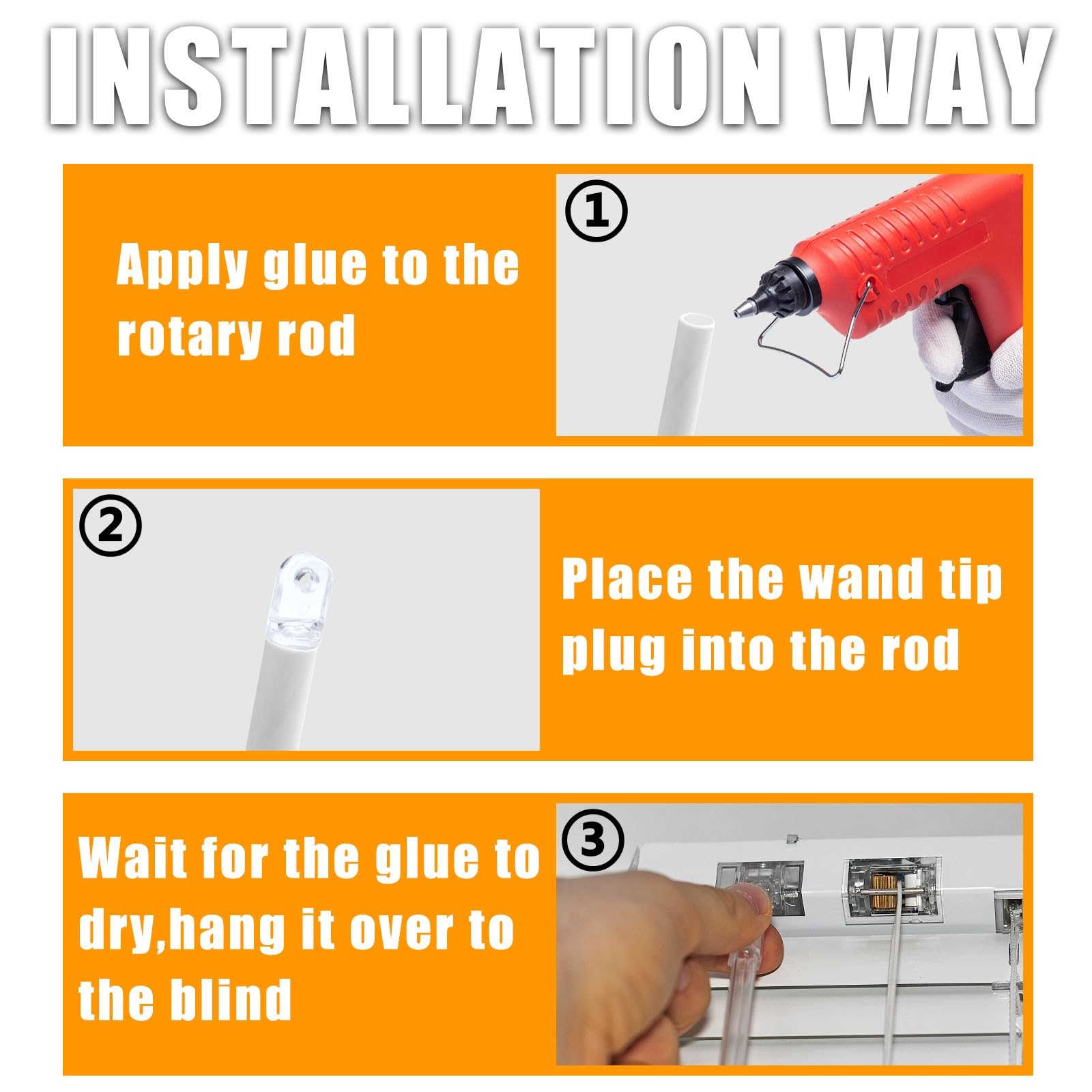 INSTALLATION WAY

Apply glue to the rotary rod

①

②

Place the wand tip plug into the rod

Wait for the glue to dry,hang it over to the blind

③