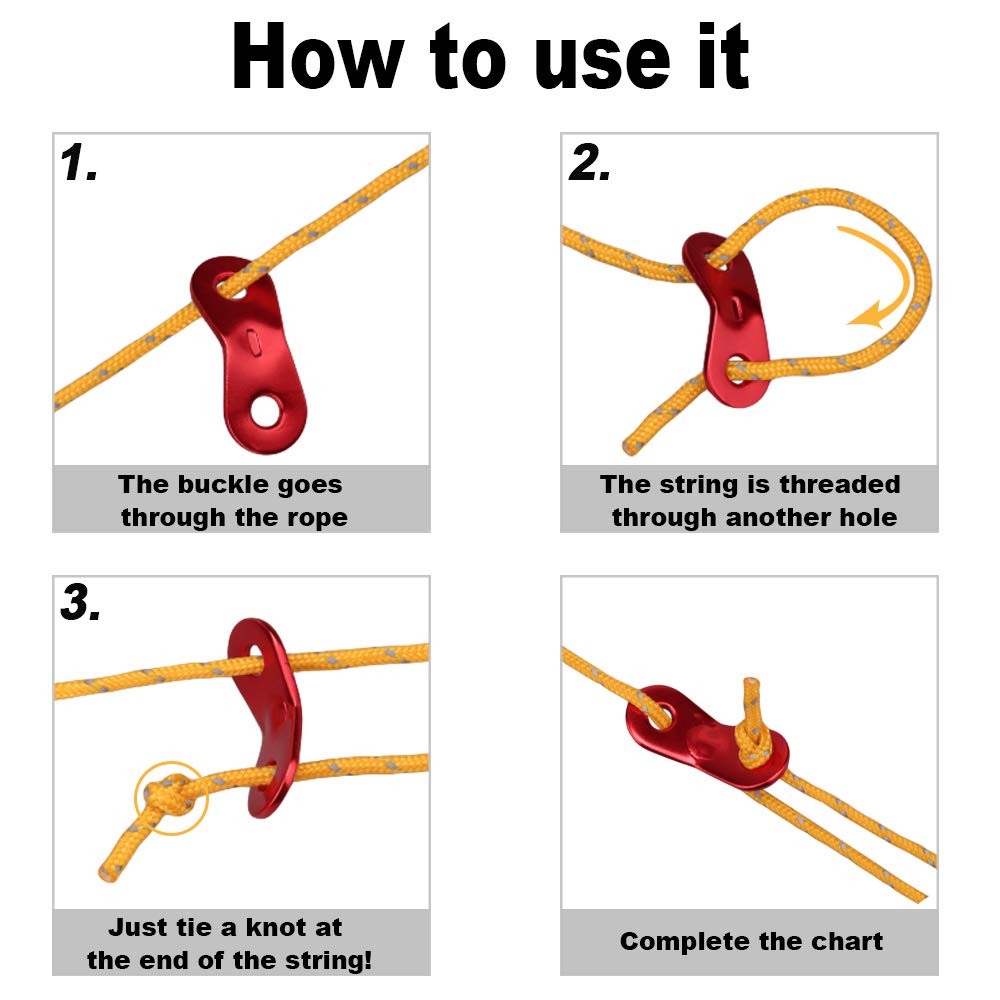 How to use it

1.

The buckle goes through the rope

2.

The string is threaded through another hole

3.

Just tie a knot at the end of the string!

Complete the chart