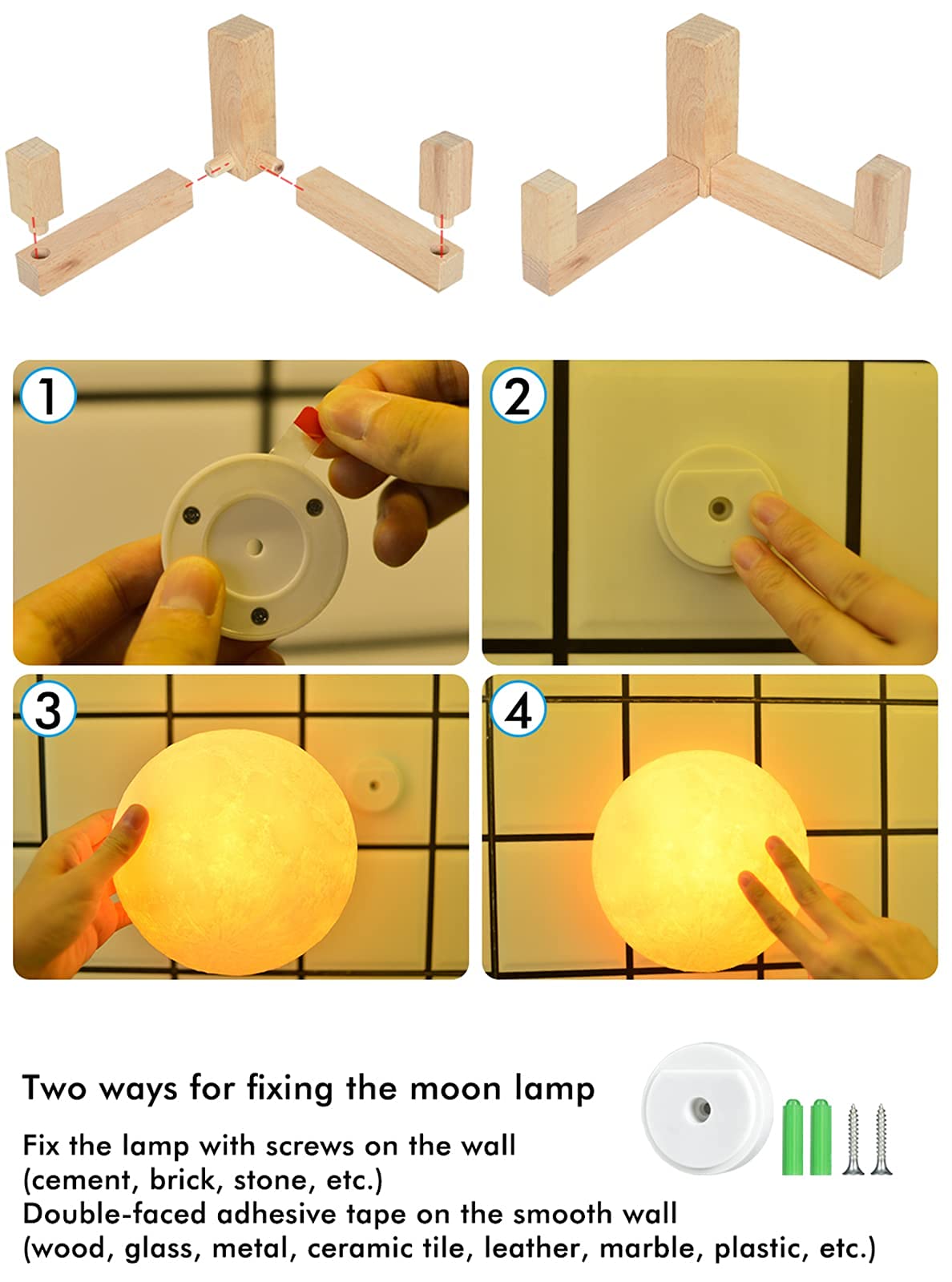 1

2

3

4

Two ways for fixing the moon lamp

Fix the lamp with screws on the wall (cement, brick, stone, etc.)
Double-faced adhesive tape on the smooth wall (wood, glass, metal, ceramic tile, leather, marble, plastic, etc.)