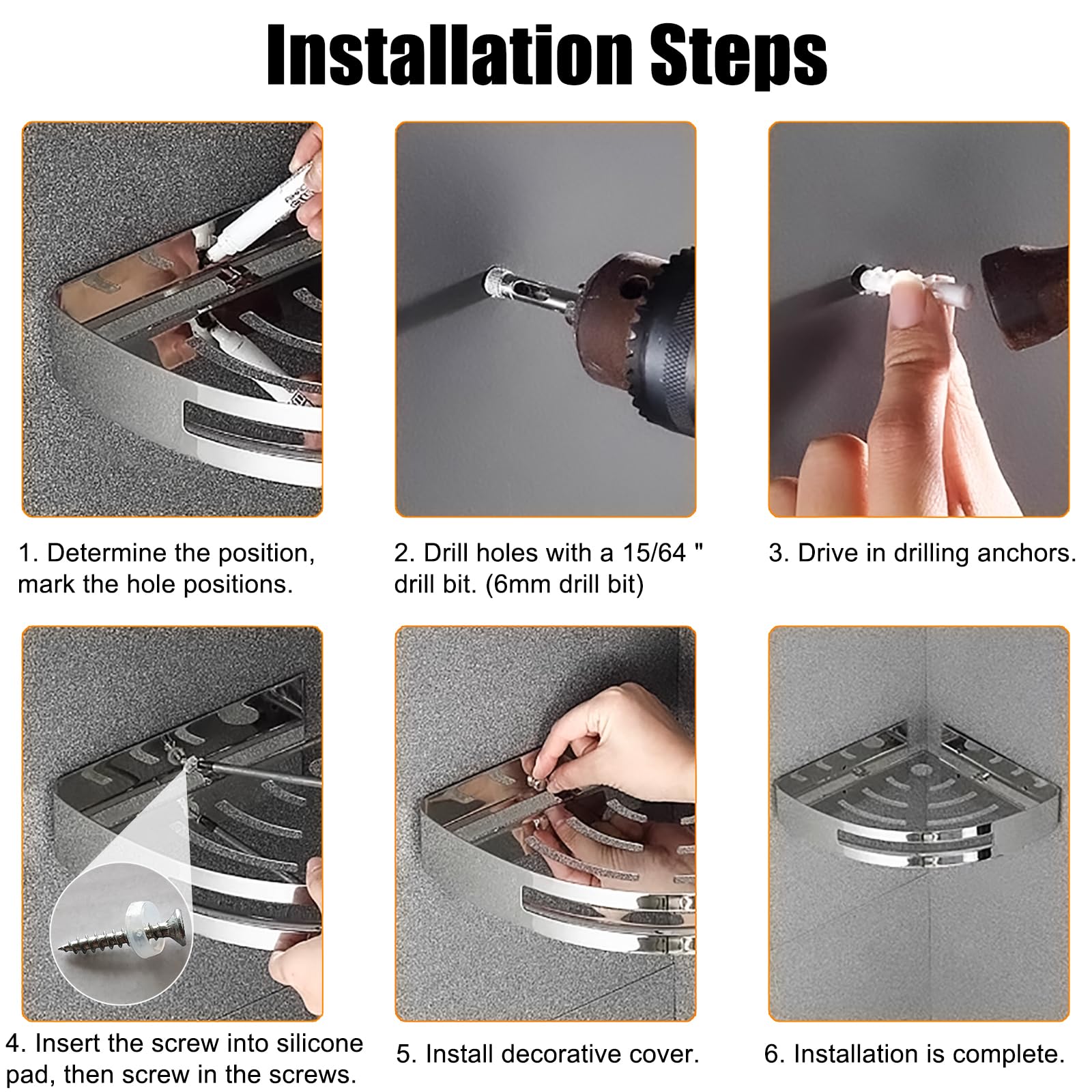 Installation Steps

1. Determine the position, mark the hole positions.

2. Drill holes with a 15/64 " drill bit. (6mm drill bit)

3. Drive in drilling anchors.

4. Insert the screw into silicone pad, then screw in the screws.

5. Install decorative cover.

6. Installation is complete.