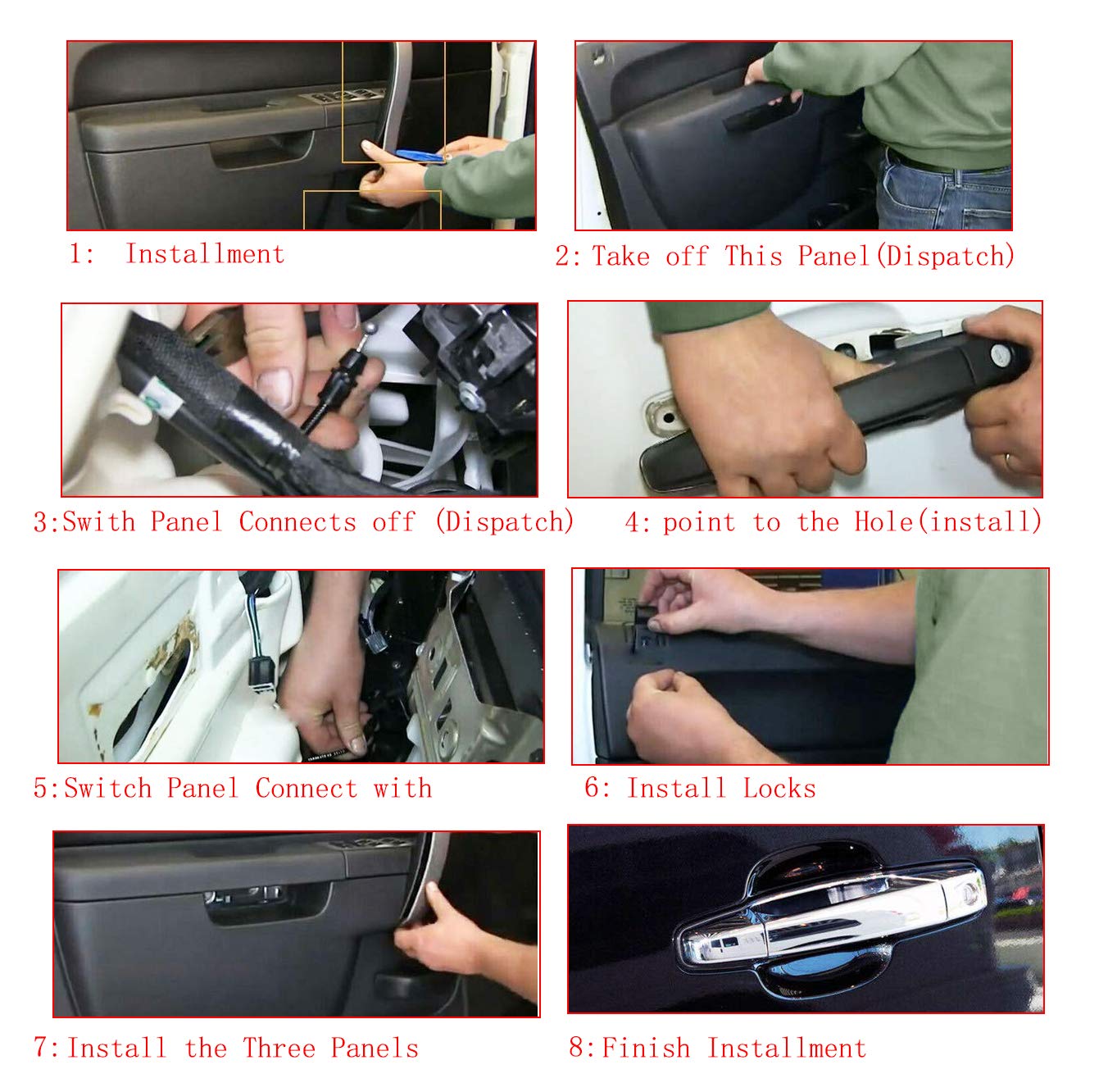 1: Installment

2: Take off This Panel(Dispatch)

3:Swith Panel Connects off (Dispatch)

4: point to the Hole(install)

5:Switch Panel Connect with

6: Install Locks

7:Install the Three Panels

8:Finish Installment