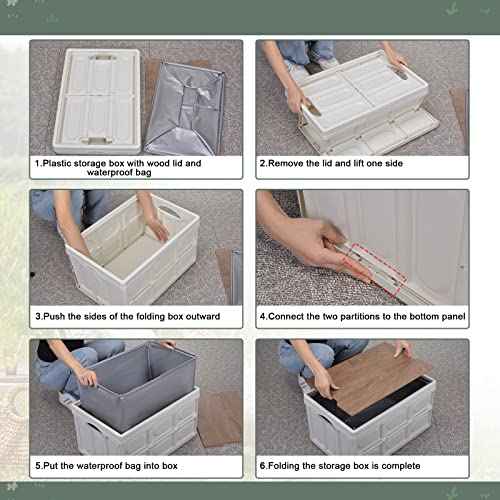 1.Plastic storage box with wood lid and waterproof bag

2.Remove the lid and lift one side

3.Push the sides of the folding box outward

4.Connect the two partitions to the bottom panel

5.Put the waterproof bag into box

6.Folding the storage box is complete