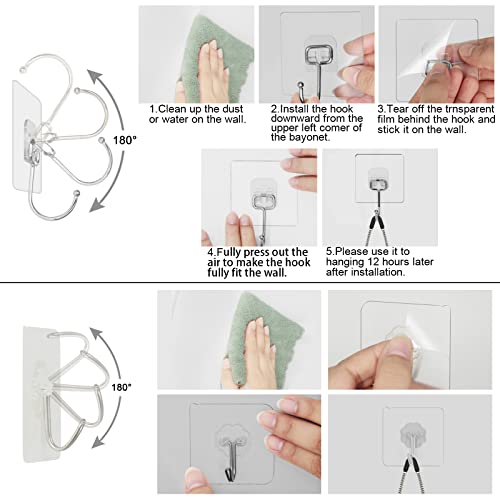 180°

1.Clean up the dust or water on the wall.

2.Install the hook downward from the upper left comer of the bayonet.

3.Tear off the trnsparent film behind the hook and stick it on the wall.

4.Fully press out the air to make the hook fully fit the wall.

5.Please use it to hanging 12 hours later after installation.

180°