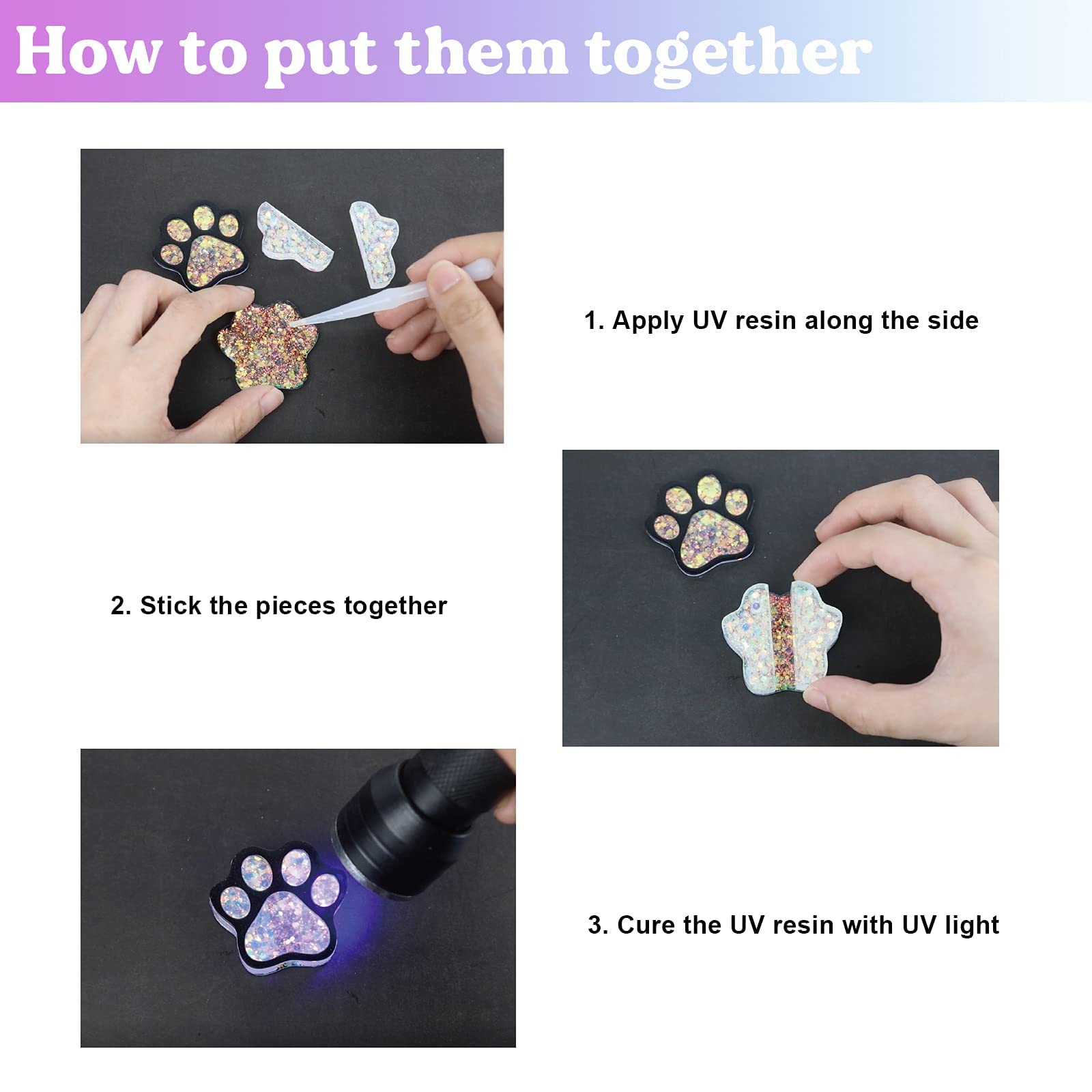 How to put them together

1. Apply UV resin along the side

2. Stick the pieces together

3. Cure the UV resin with UV light