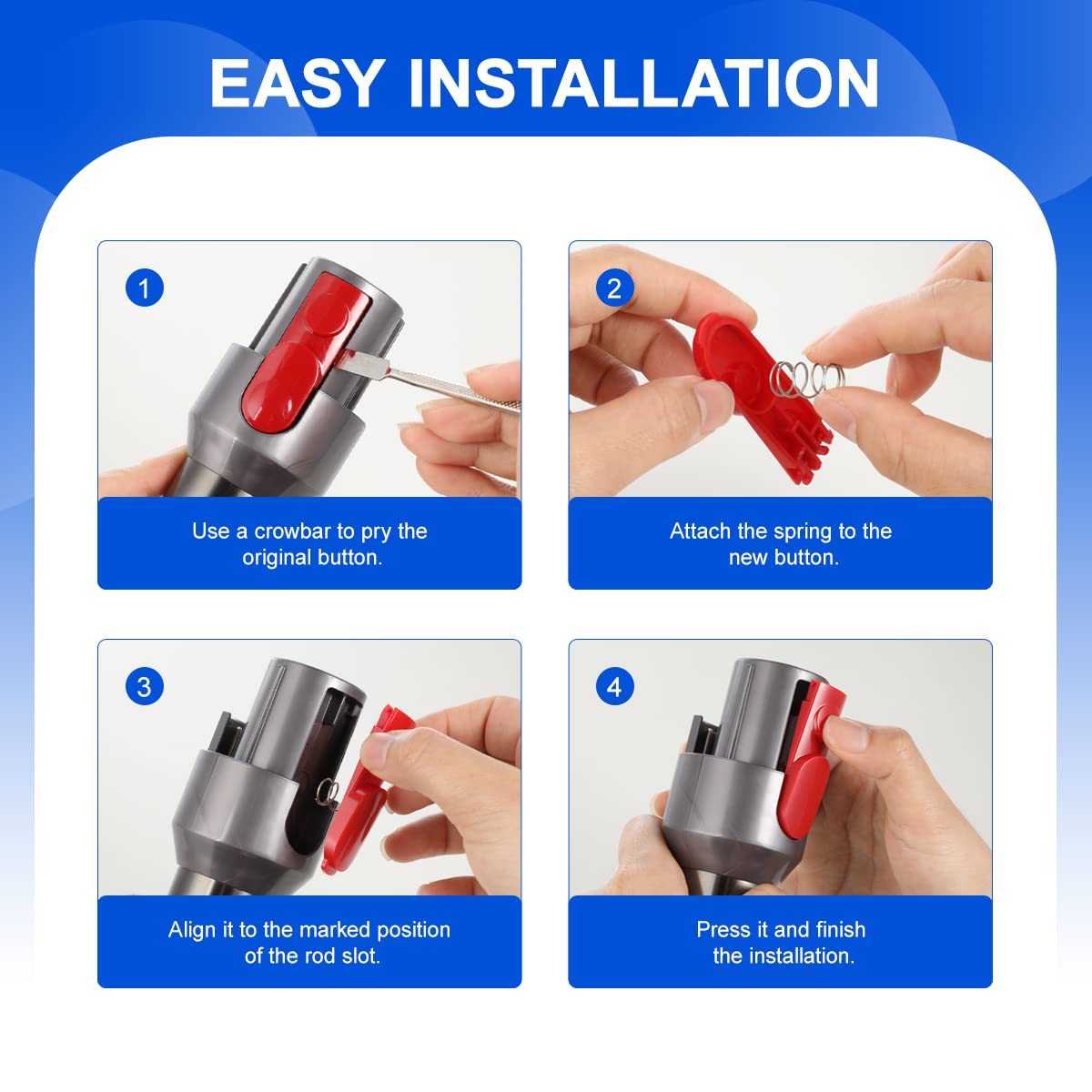 EASY INSTALLATION

1

Use a crowbar to pry the original button.

2

Attach the spring to the new button.

3

Align it to the marked position of the rod slot.

4

Press it and finish the installation.