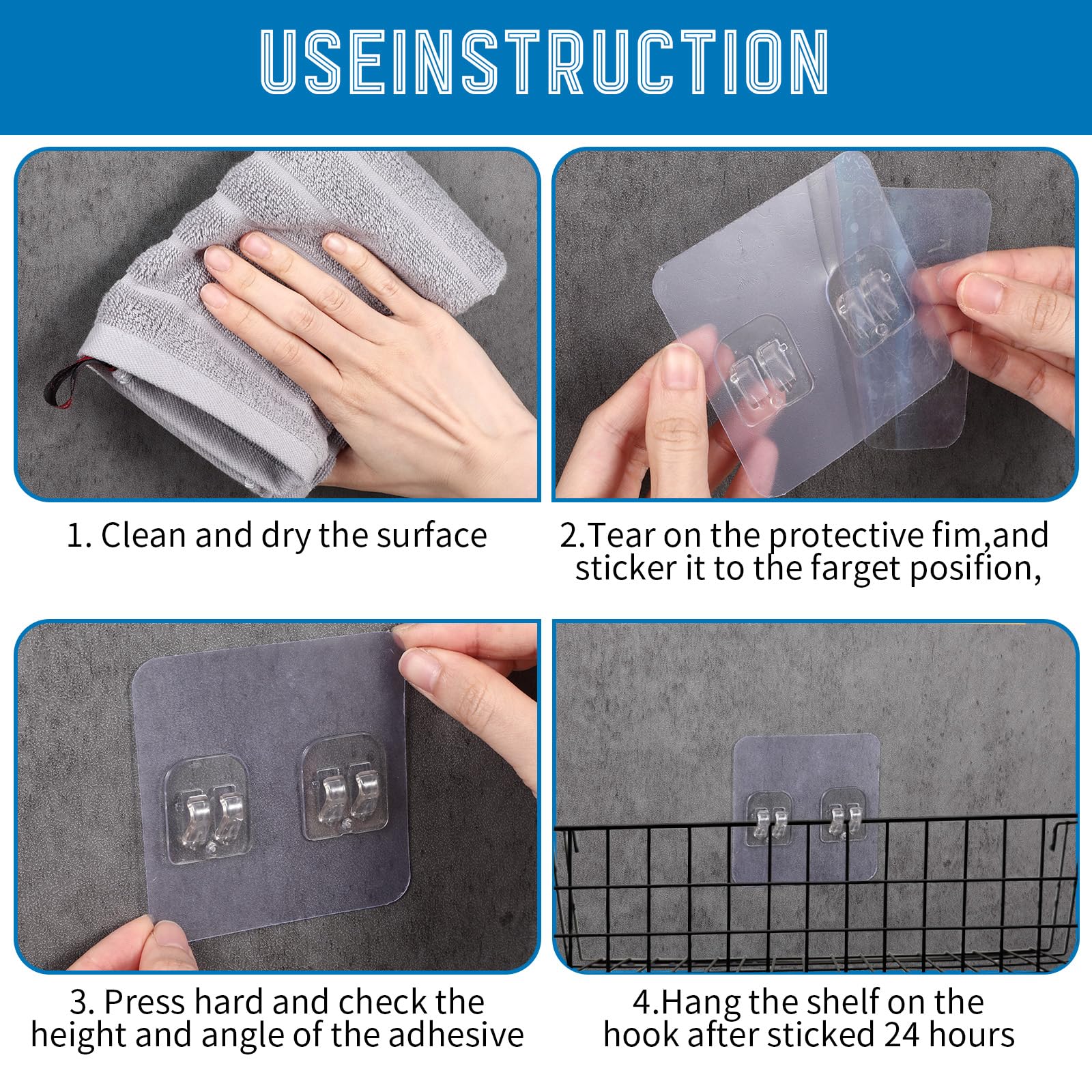 USEINSTRUCTION

1. Clean and dry the surface

2.Tear on the protective fim,and sticker it to the farget posifion,

3. Press hard and check the height and angle of the adhesive

4.Hang the shelf on the hook after sticked 24 hours