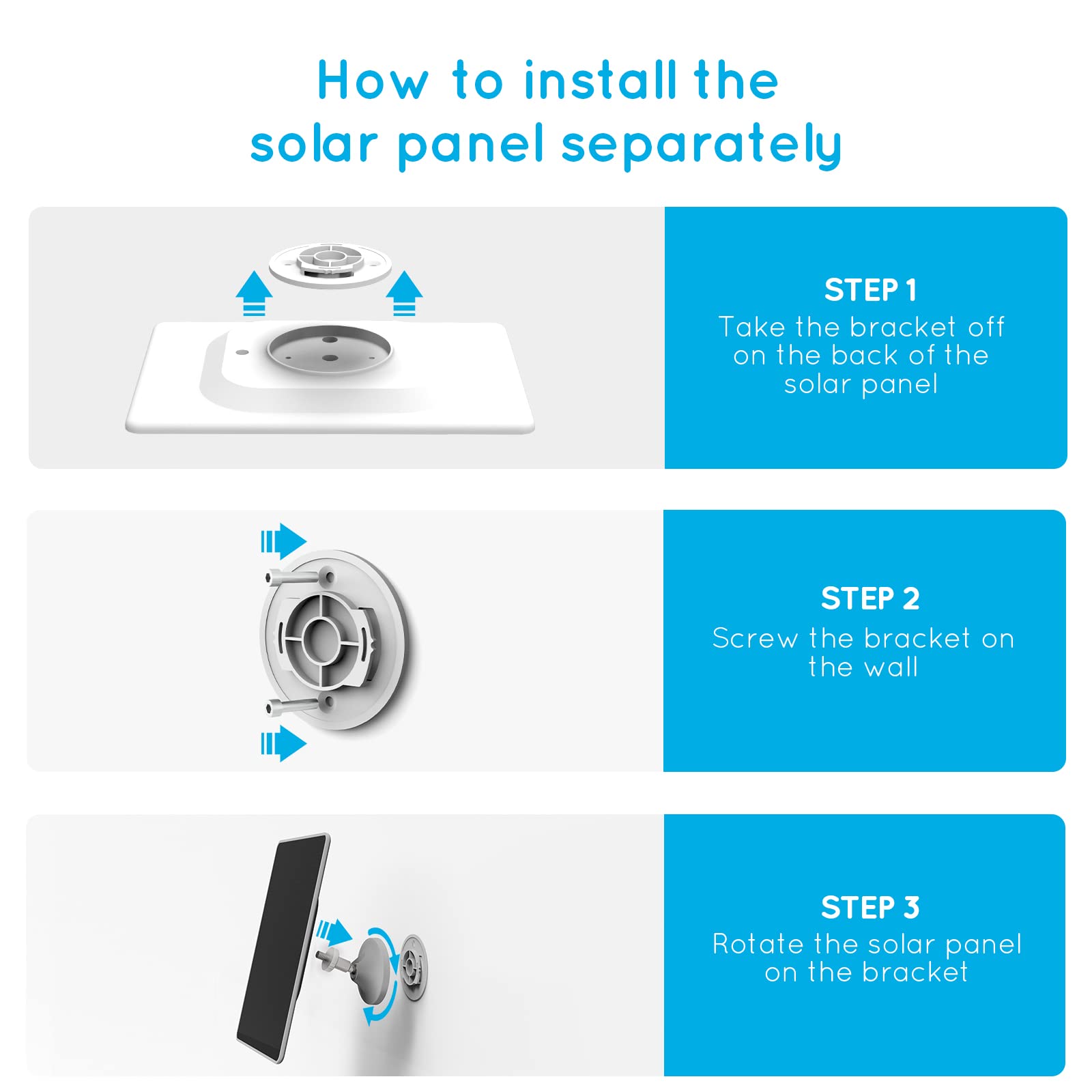 How to install the solar panel separately

STEP 1
Take the bracket off on the back of the solar panel

STEP 2
Screw the bracket on the wall

STEP 3
Rotate the solar panel on the bracket