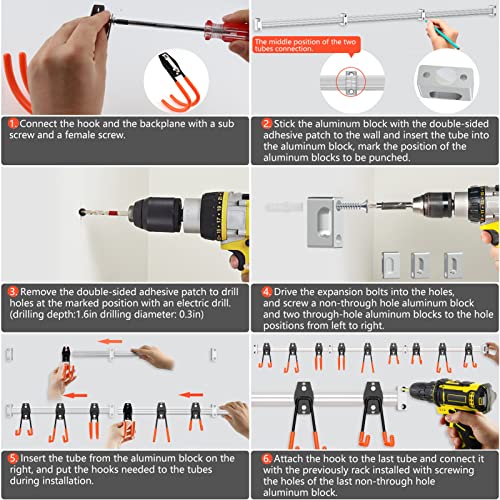 The middle position of the two tubes connection.

1. Connect the hook and the backplane with a sub screw and a female screw.

2. Stick the aluminum block with the double-sided adhesive patch to the wall and insert the tube into the aluminum block, mark the position of the aluminum blocks to be punched.

3. Remove the double-sided adhesive patch to drill holes at the marked position with an electric drill. (drilling depth:1.6in drilling diameter: 0.3in)

4. Drive the expansion bolts into the holes, and screw a non-through hole aluminum block and two through-hole aluminum blocks to the hole positions from left to right.

5. Insert the tube from the aluminum block on the right, and put the hooks needed to the tubes during installation.

6. Attach the hook to the last tube and connect it with the previously rack installed with screwing the holes of the last non-through hole aluminum block.