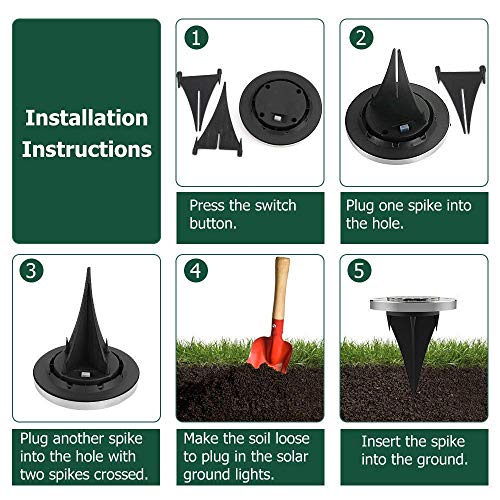 Installation Instructions

1

Press the switch button.

2

Plug one spike into the hole.

3

Plug another spike into the hole with two spikes crossed.

4

Make the soil loose to plug in the solar ground lights.

5

Insert the spike into the ground.