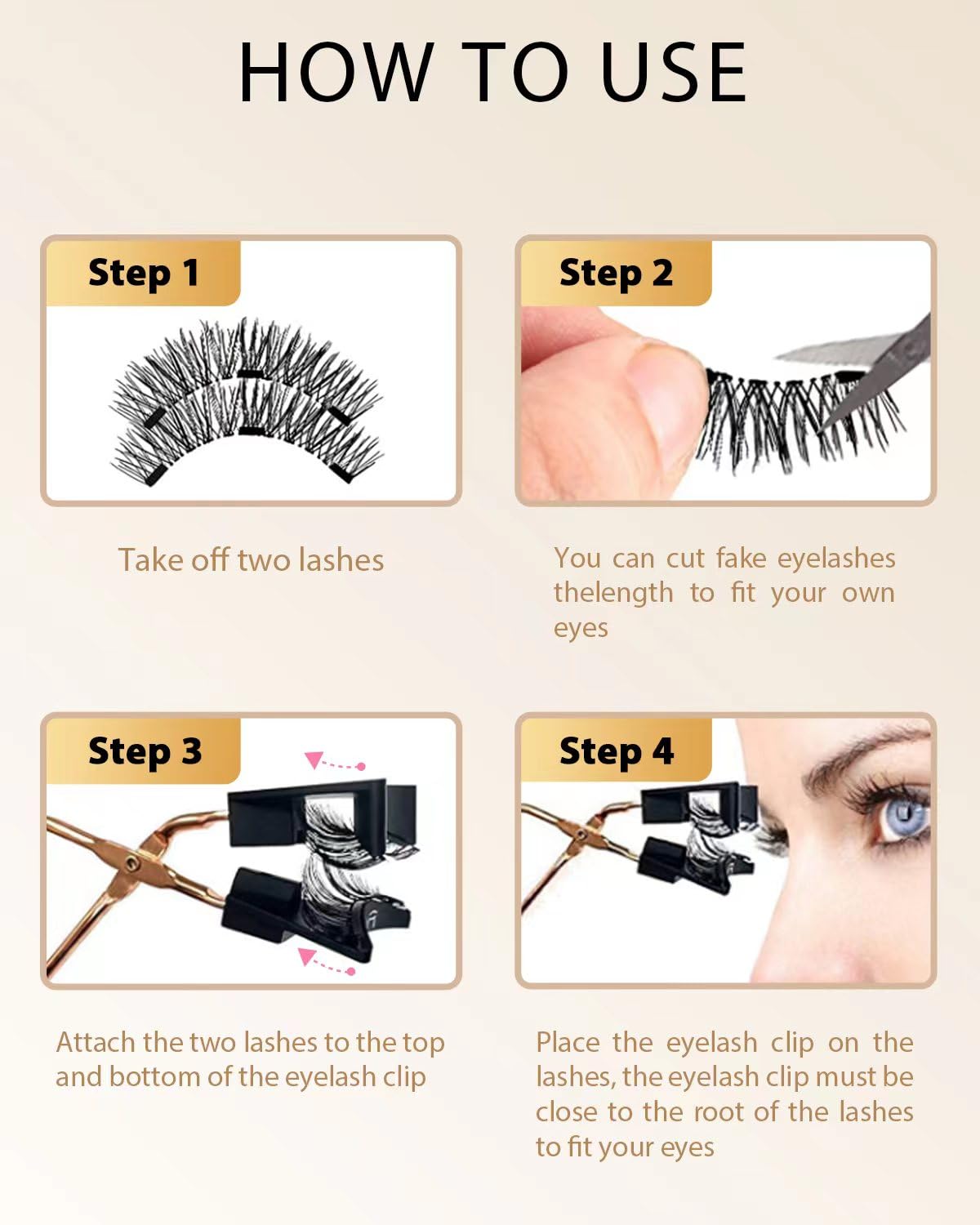 HOW TO USE

Step 1

Take off two lashes

Step 2

You can cut fake eyelashes thelength to fit your own eyes

Step 3

Attach the two lashes to the top and bottom of the eyelash clip

Step 4

Place the eyelash clip on the lashes, the eyelash clip must be close to the root of the lashes to fit your eyes