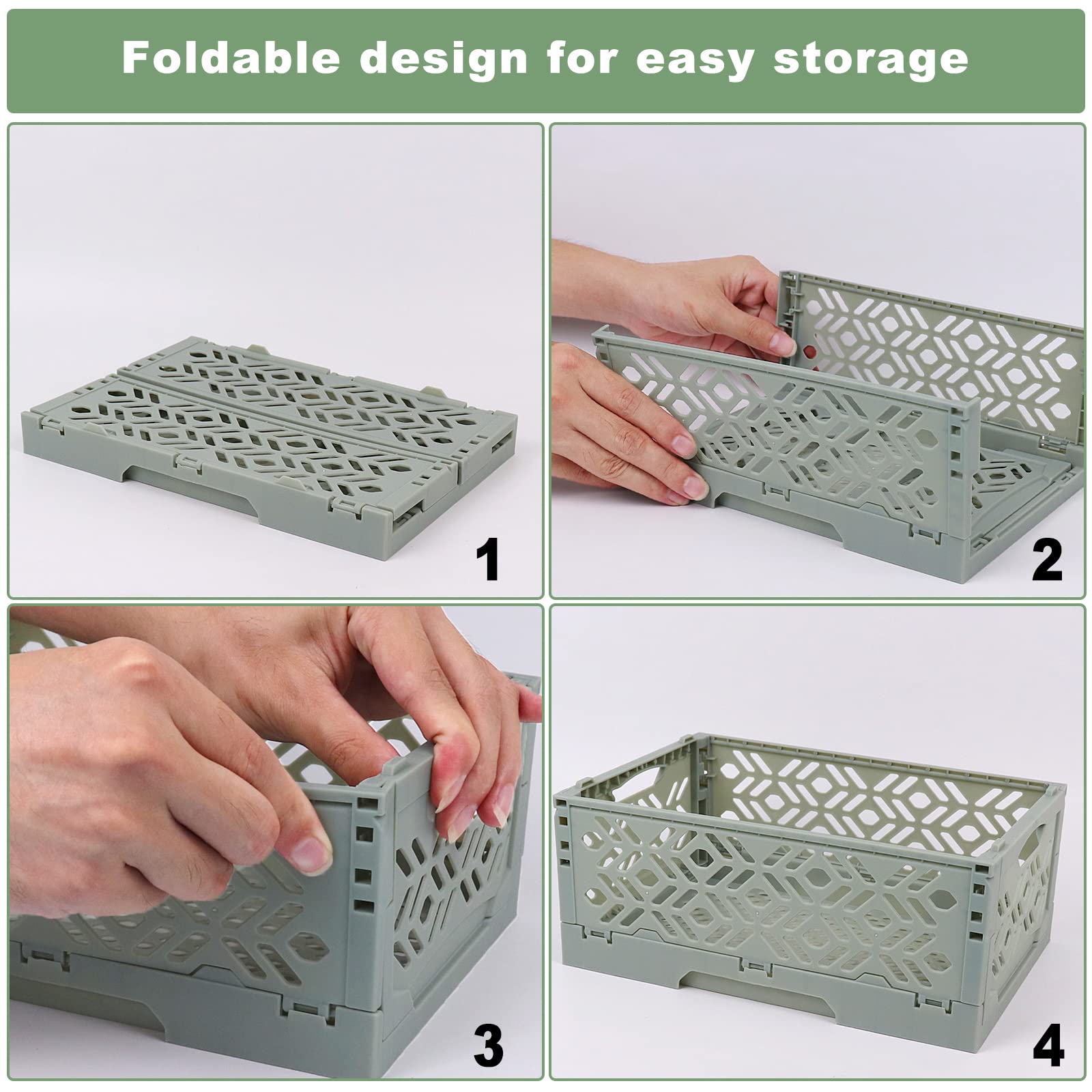 Foldable design for easy storage

1

2

3

4