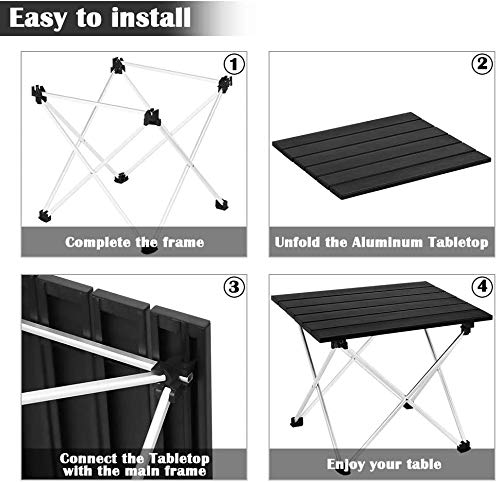 Easy to install

1

Complete the frame

2

Unfold the Aluminum Tabletop

3

Connect the Tabletop with the main frame

4

Enjoy your table