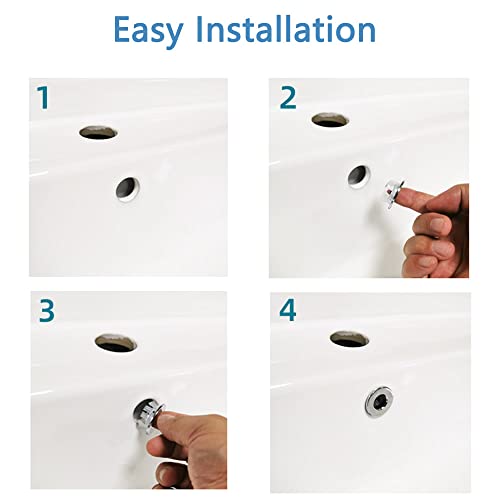 Easy Installation

1

2

3

4