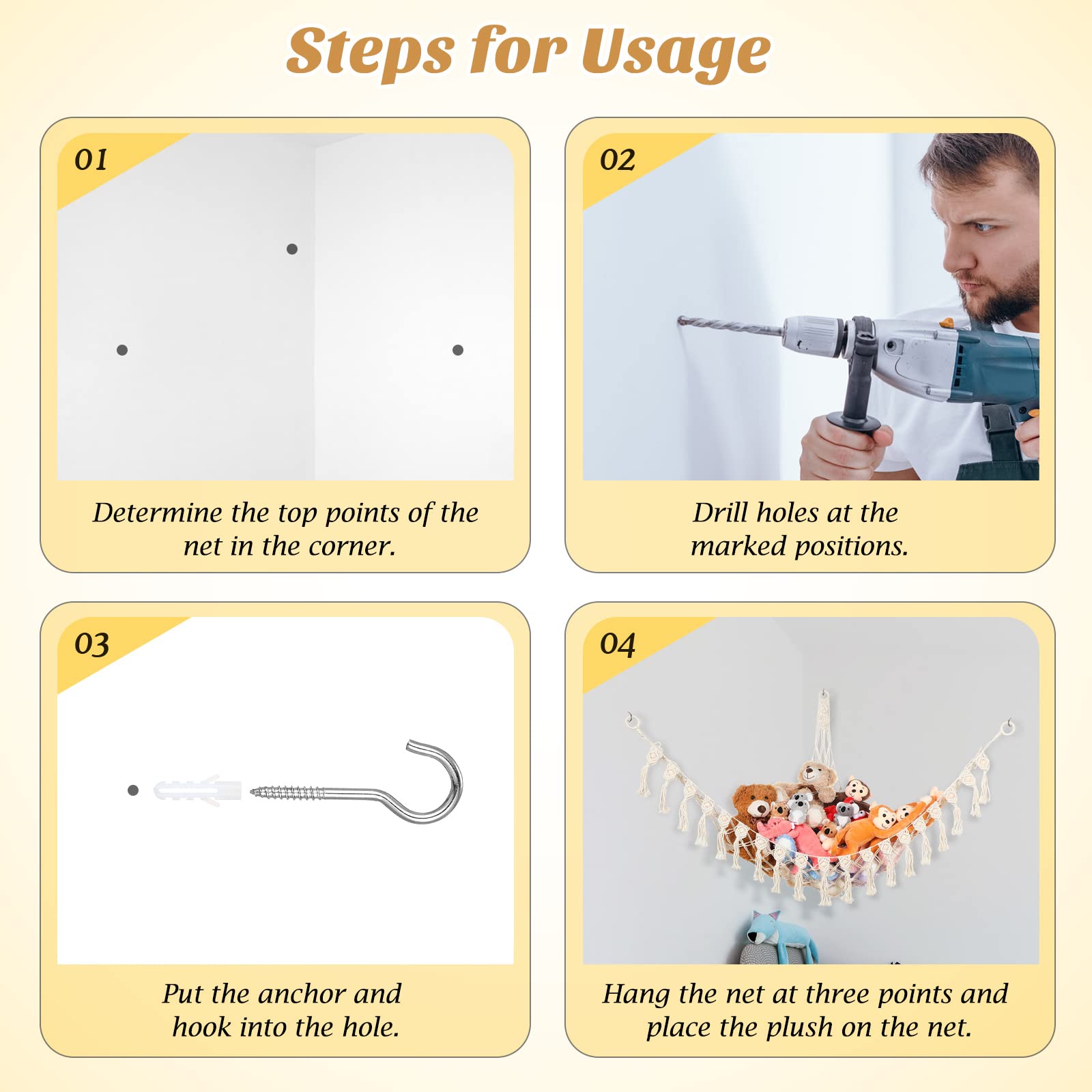 Steps for Usage

01

Determine the top points of the net in the corner.

02

Drill holes at the marked positions.

03

Put the anchor and hook into the hole.

04

Hang the net at three points and place the plush on the net.