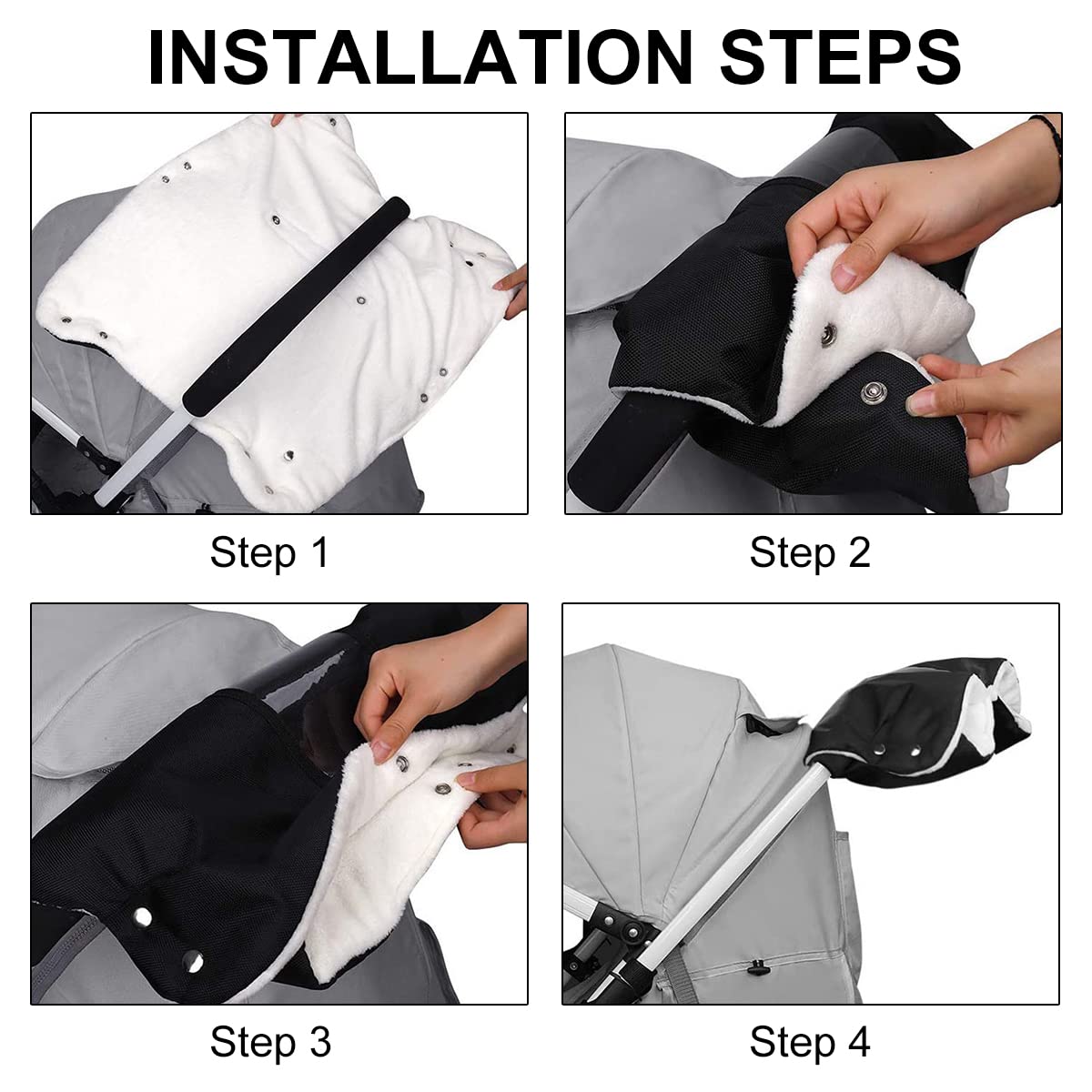 INSTALLATION STEPS

Step 1

Step 2

Step 3

Step 4