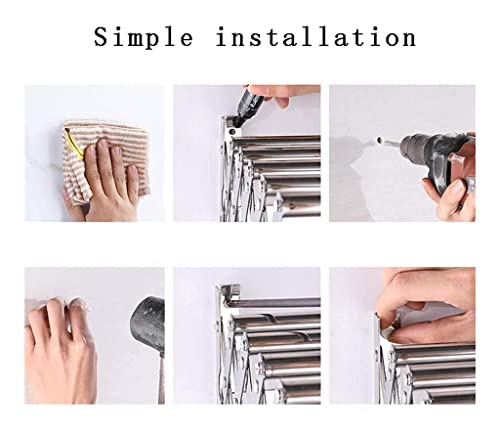 Simple installation