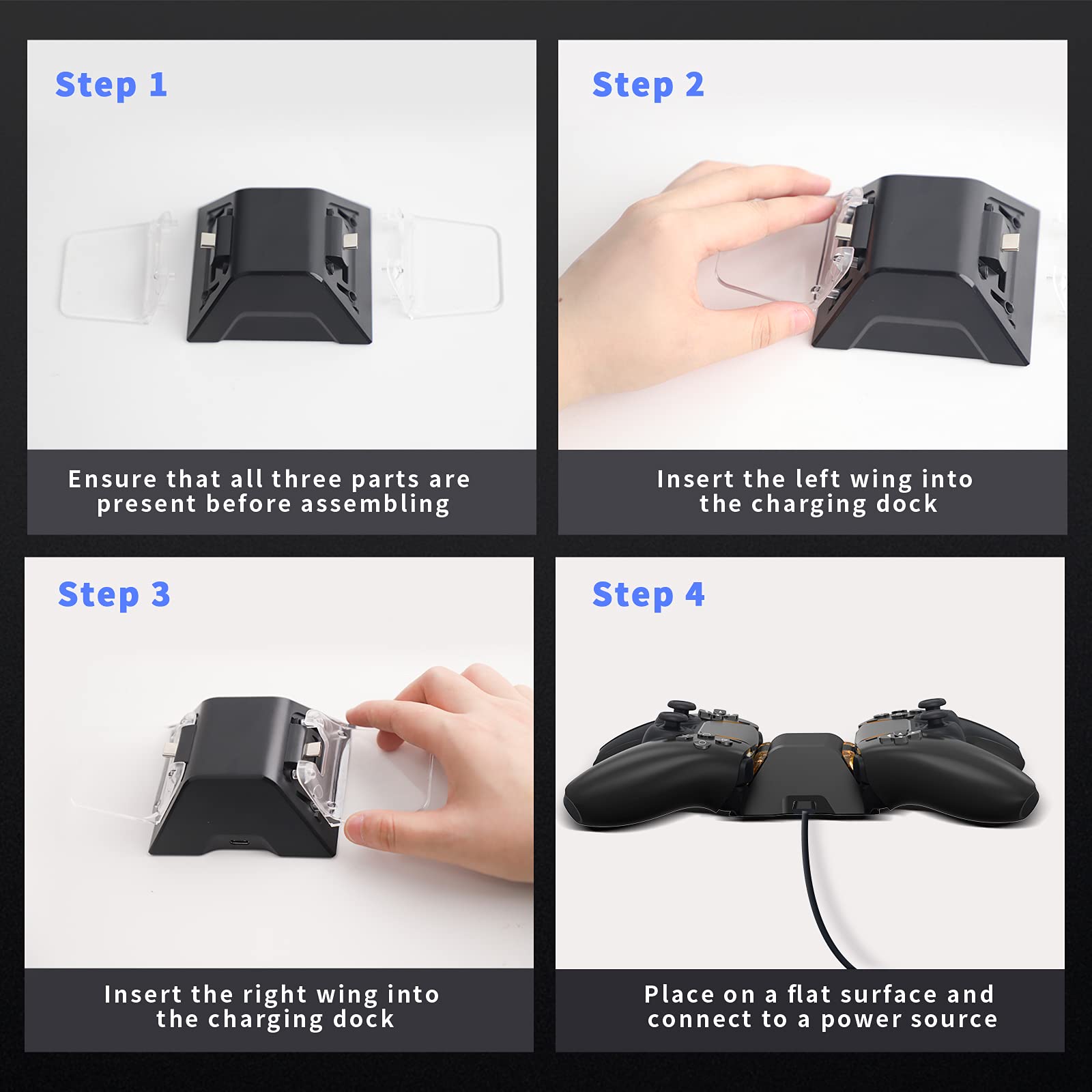 Step 1

Ensure that all three parts are present before assembling

Step 2

Insert the left wing into the charging dock

Step 3

Insert the right wing into the charging dock

Step 4

Place on a flat surface and connect to a power source