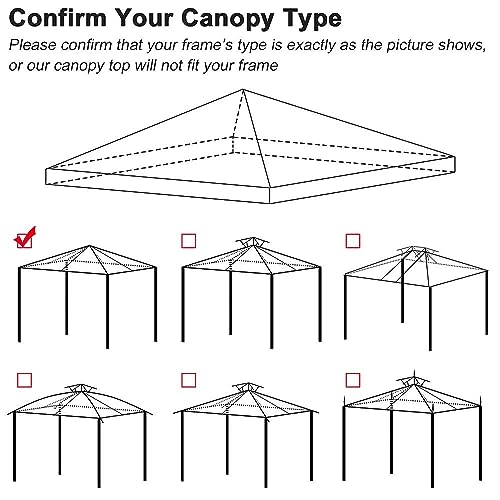 Confirm Your Canopy Type

Please confirm that your frame's type is exactly as the picture shows, or our canopy top will not fit your frame