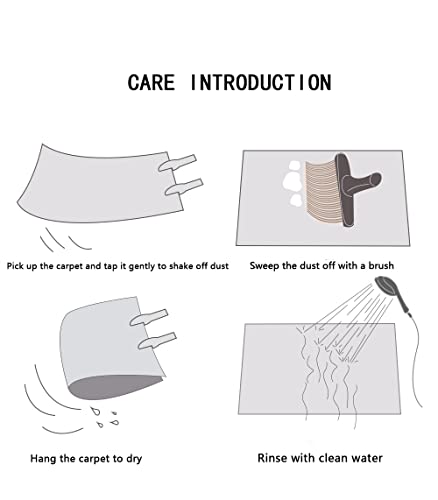 CARE INTRODUCTION

Pick up the carpet and tap it gently to shake off dust

Sweep the dust off with a brush

Hang the carpet to dry

Rinse with clean water