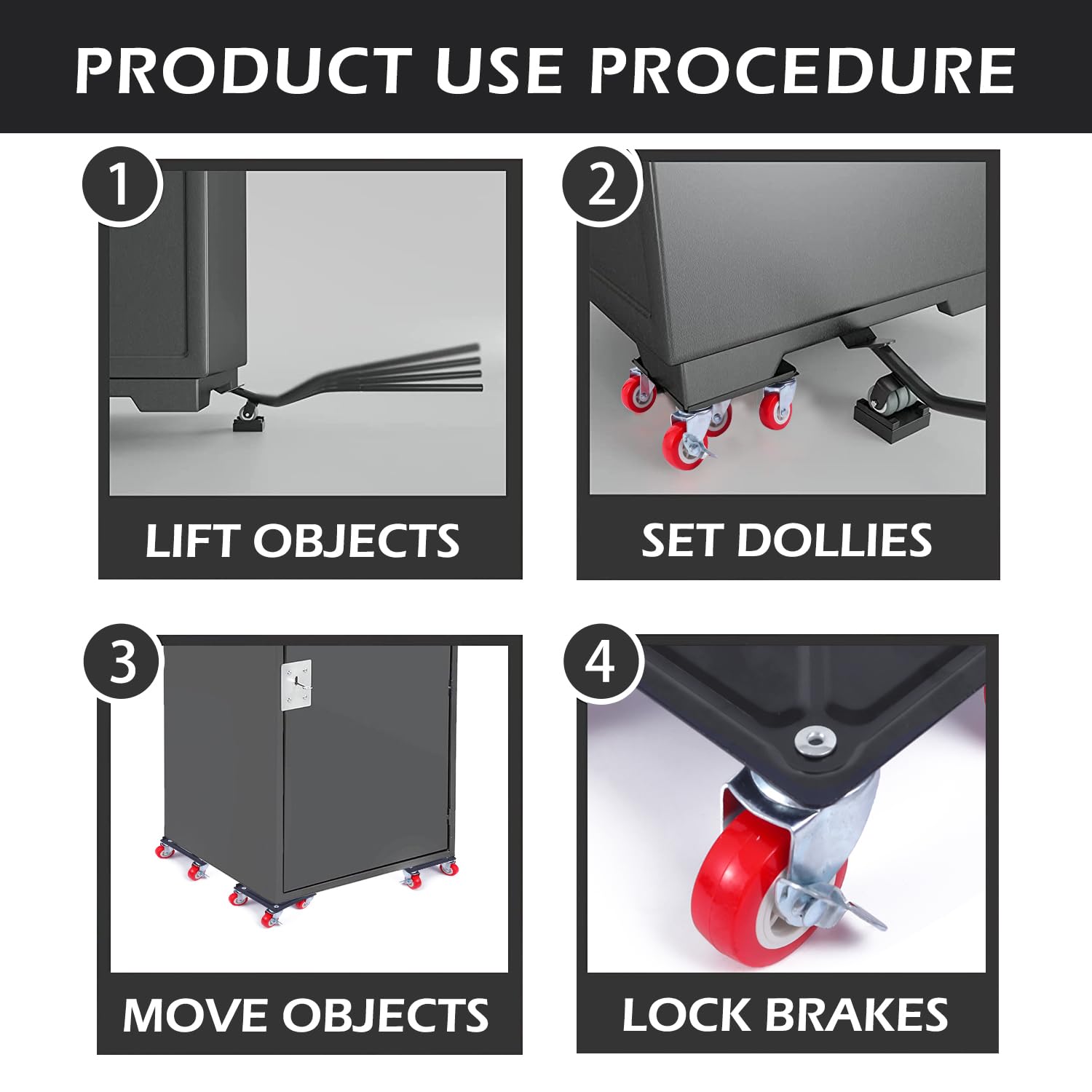 PRODUCT USE PROCEDURE

1
LIFT OBJECTS

2
SET DOLLIES

3
MOVE OBJECTS

4
LOCK BRAKES