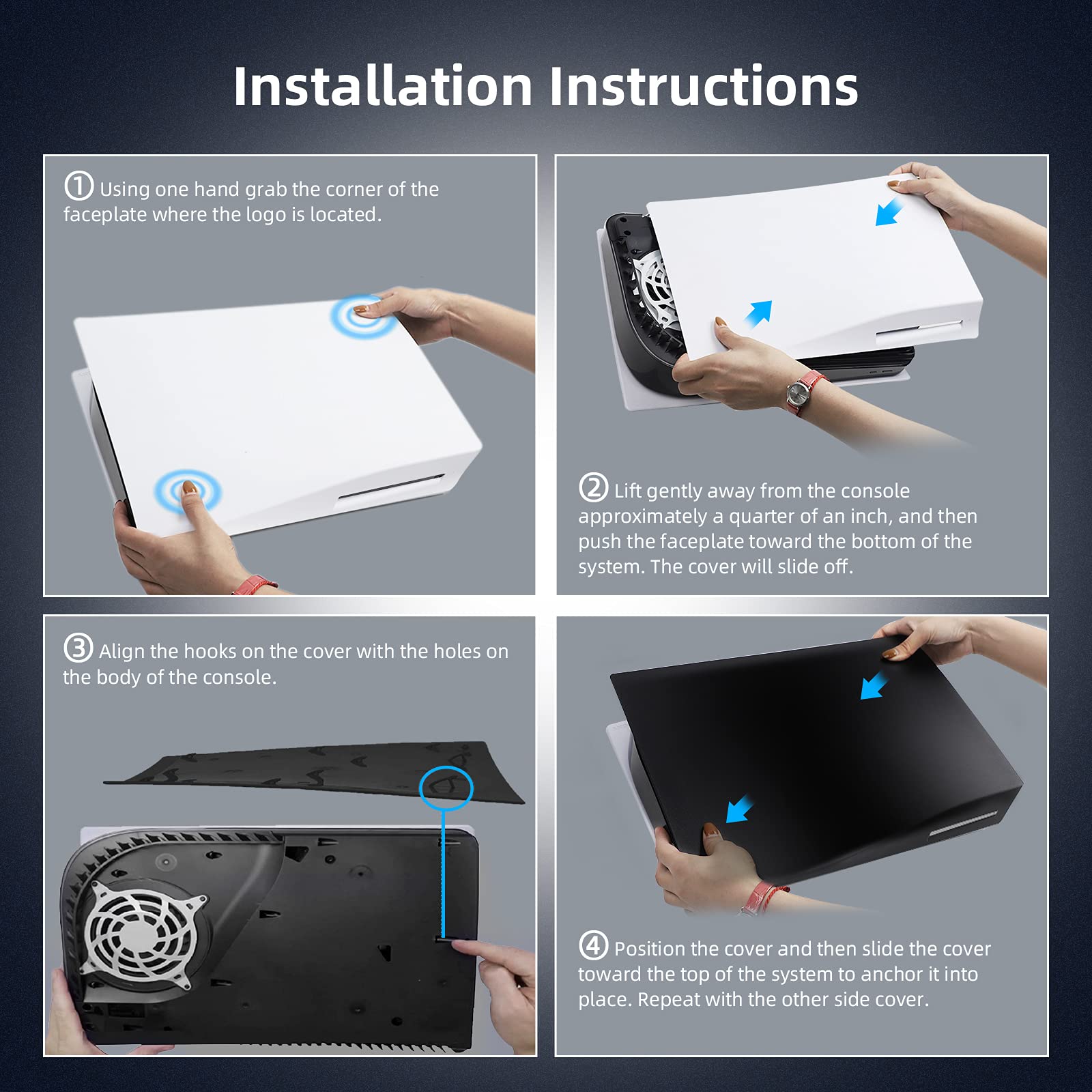 Installation Instructions

① Using one hand grab the corner of the faceplate where the logo is located.

② Lift gently away from the console approximately a quarter of an inch, and then push the faceplate toward the bottom of the system. The cover will slide off.

③ Align the hooks on the cover with the holes on the body of the console.

④ Position the cover and then slide the cover toward the top of the system to anchor it into place. Repeat with the other side cover.