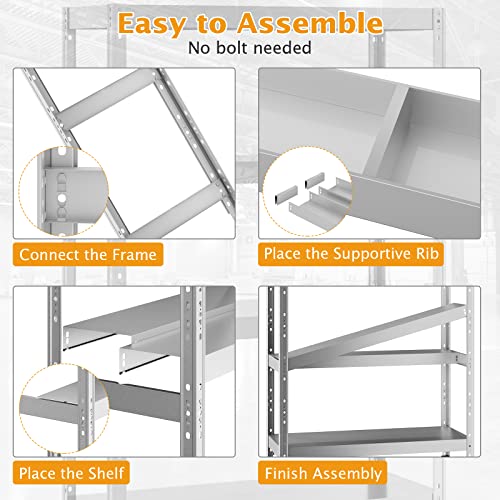 Easy to Assemble
No bolt needed

Connect the Frame

Place the Supportive Rib

Place the Shelf

Finish Assembly